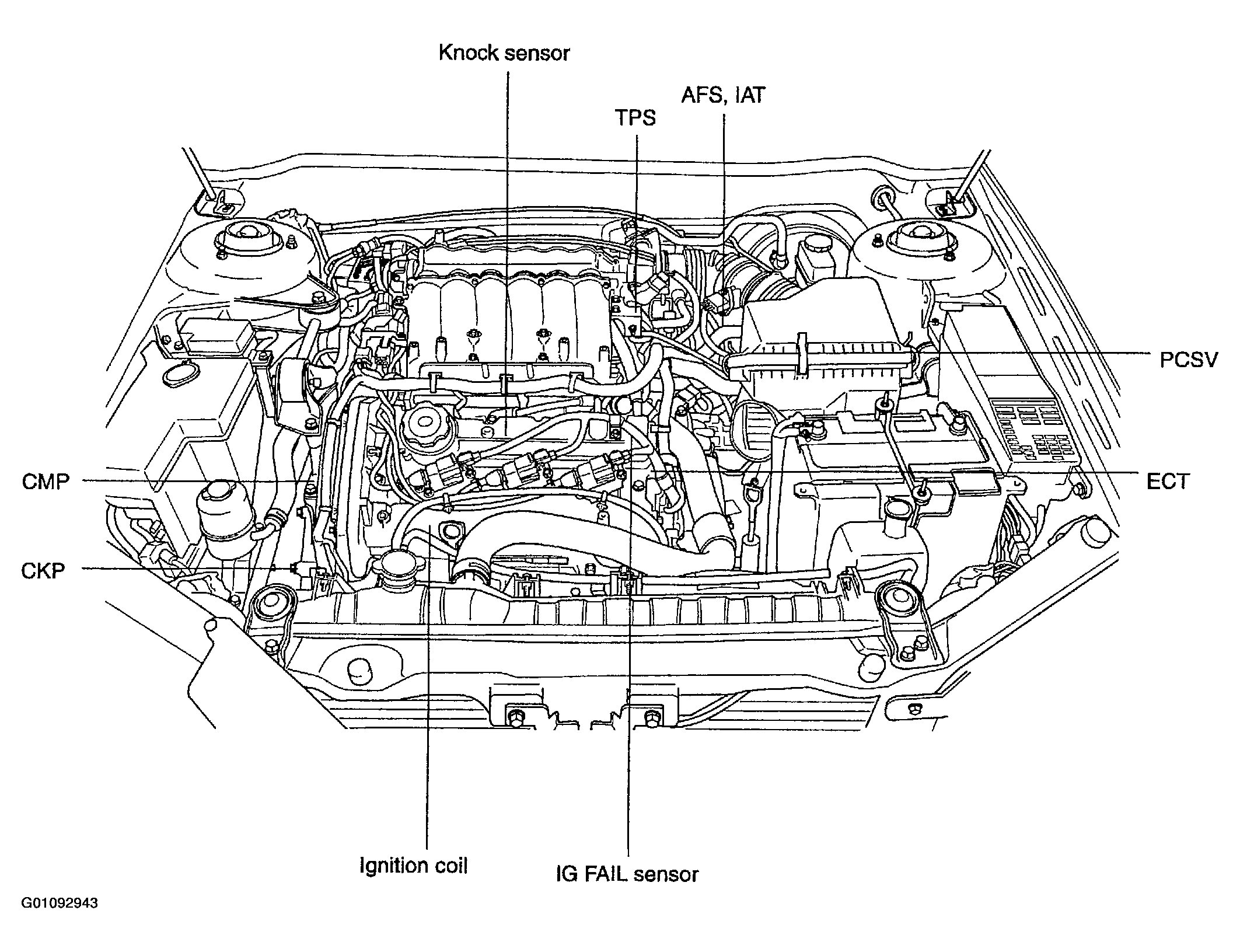 Knock sensor
AFS, IAT
TPS
PCSV
CMP
ECT
CKP
Ignition coil
IG FAIL sensor
G01092943