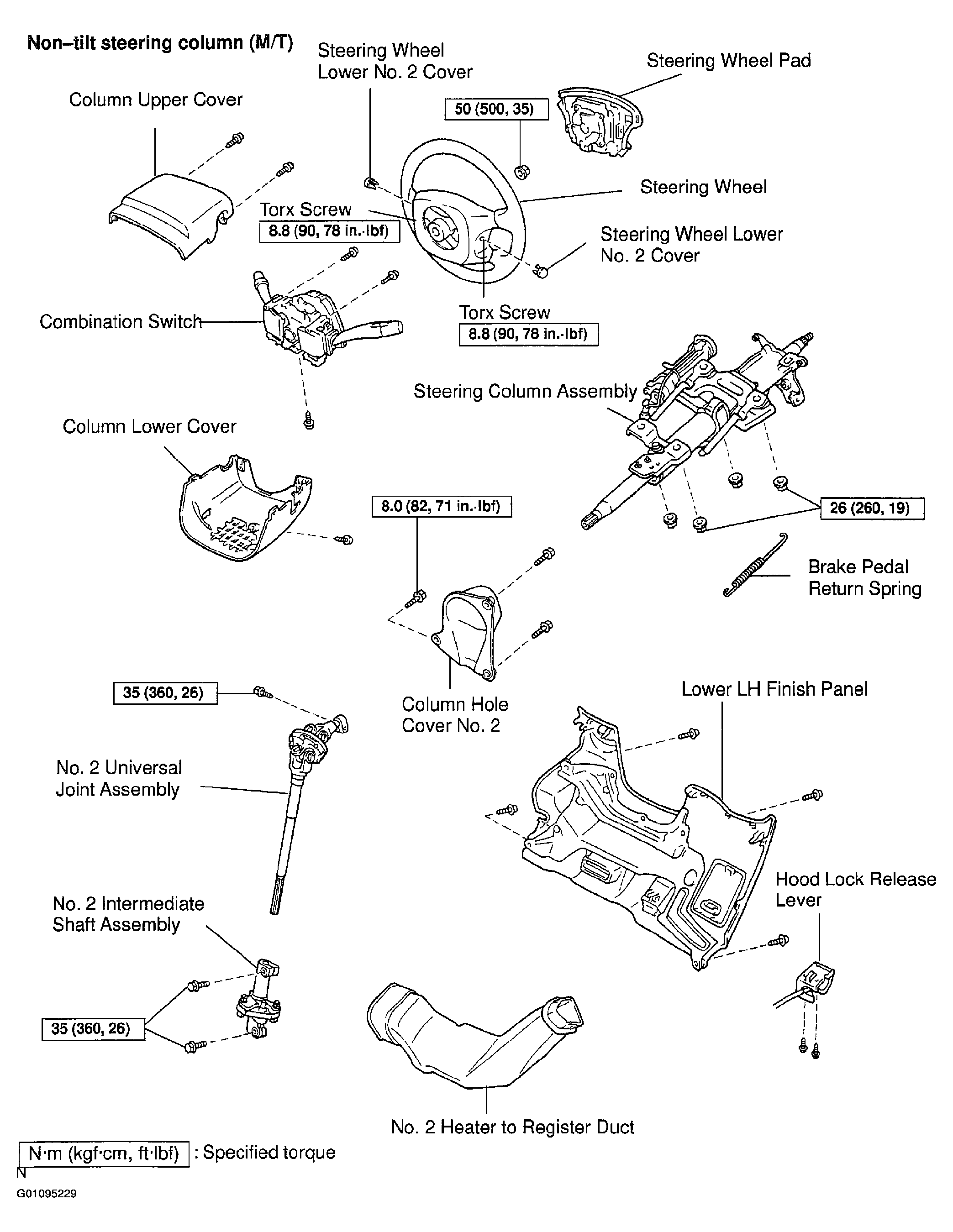 Non–tilt steering column (M/T)

Steering Wheel Lower No. 2 Cover

Steering Wheel Pad

Column Upper Cover

50 (500, 35)

Steering Wheel

Torx Screw

8.8 (90, 78 in.·lbf)

Steering Wheel Lower No. 2 Cover

Combination Switch

Torx Screw

8.8 (90, 78 in.·lbf)

Steering Column Assembly

Column Lower Cover

8.0 (82, 71 in.·lbf)

26 (260, 19)

Brake Pedal Return Spring

35 (360, 26)

Column Hole Cover No. 2

Lower LH Finish Panel

No. 2 Universal Joint Assembly

Hood Lock Release Lever

No. 2 Intermediate Shaft Assembly

35 (360, 26)

No. 2 Heater to Register Duct

N·m (kgf·cm, ft·lbf) : Specified torque

N

G01095229