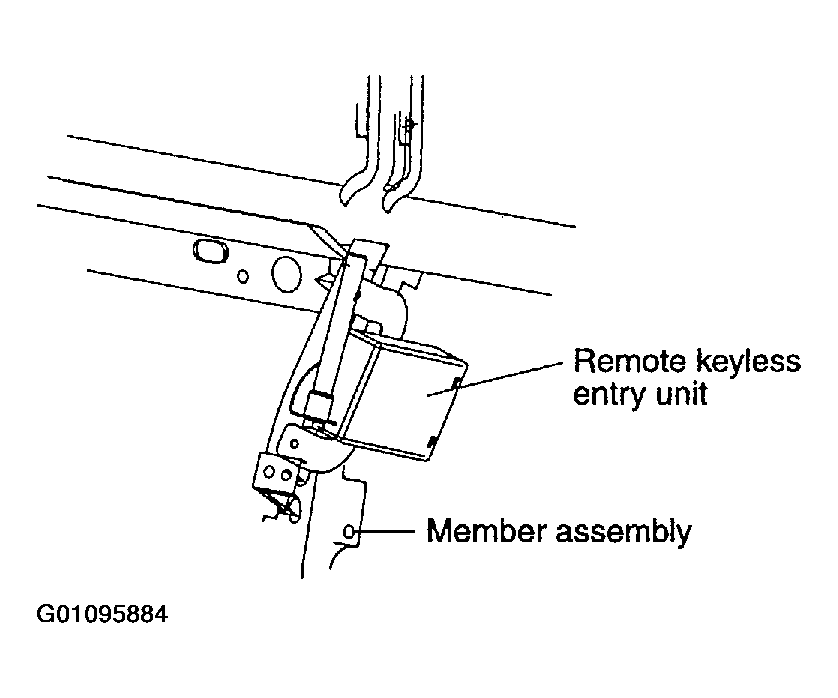 Remote keyless entry unit

Member assembly

G01095884