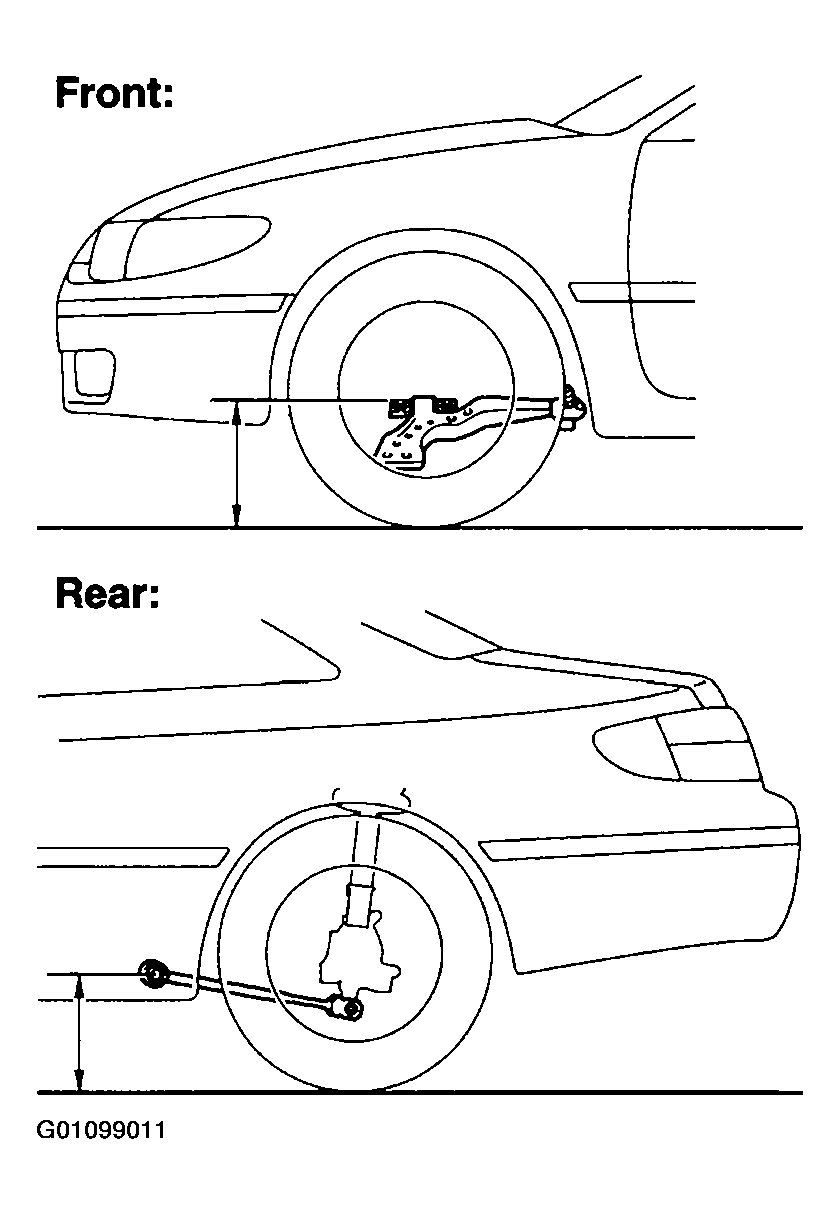 Front:

Rear:

G01099011