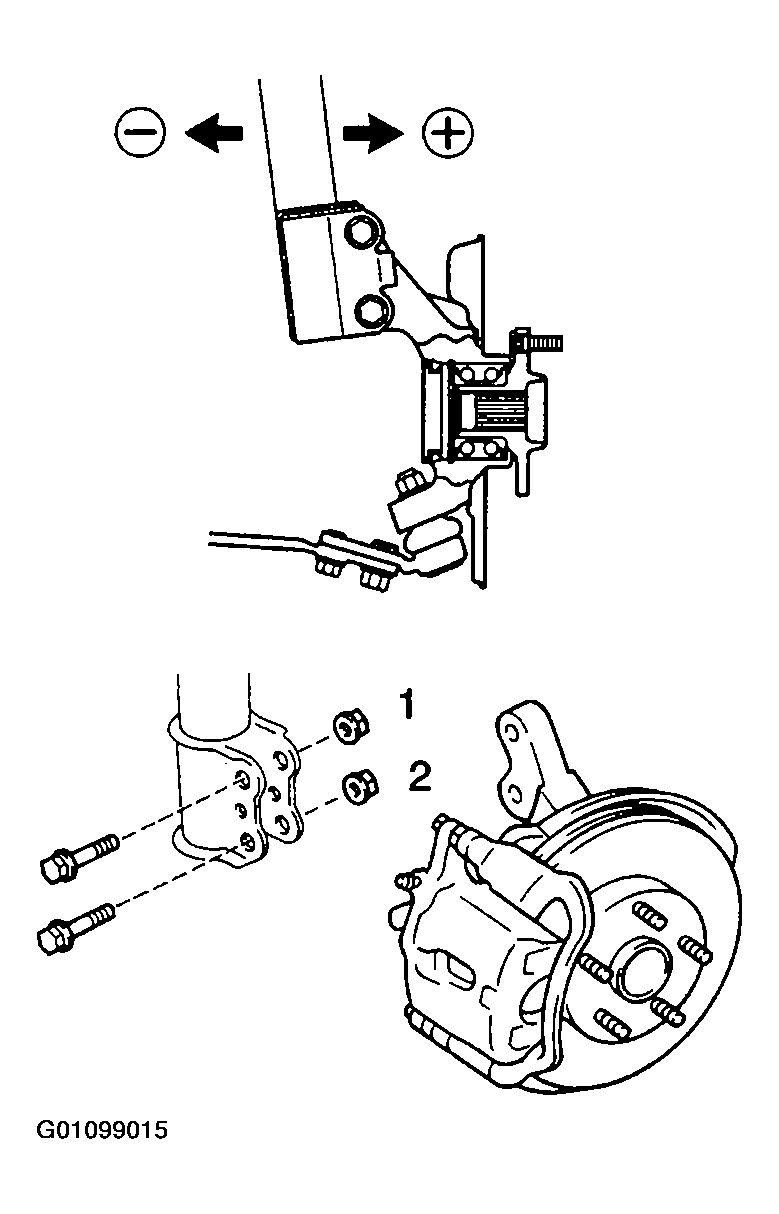 −
+

1
2

G01099015