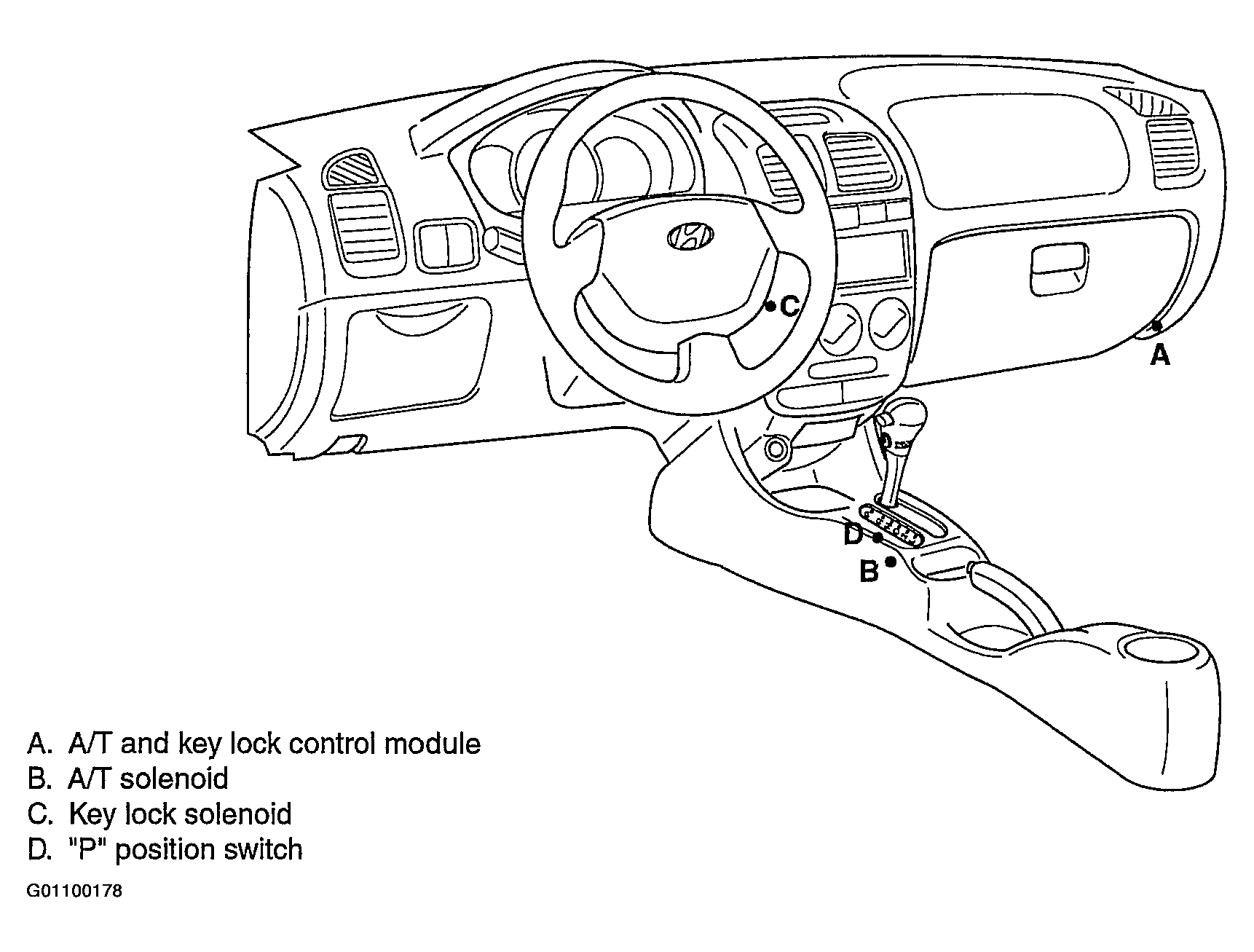 C
A
D
B

A. A/T and key lock control module
B. A/T solenoid
C. Key lock solenoid
D. "P" position switch

G01100178