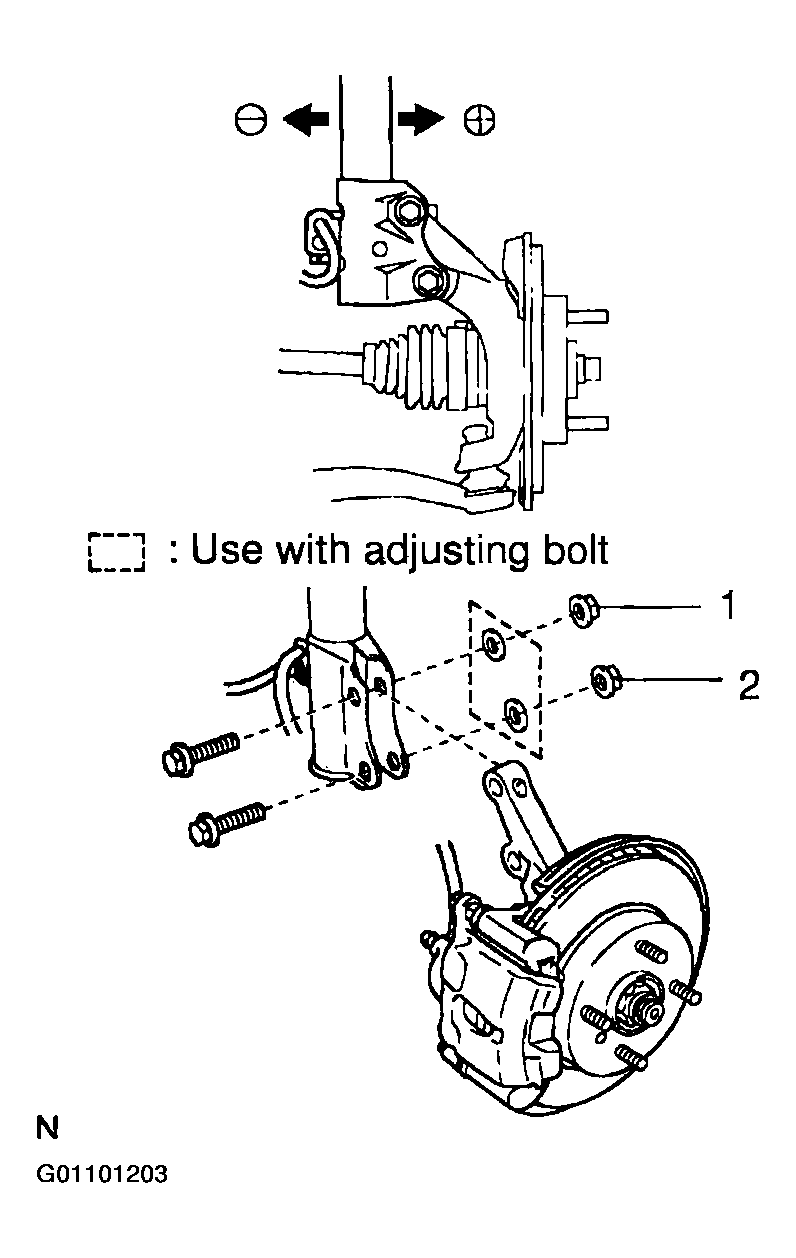 ⊖ ⊕

: Use with adjusting bolt

1

2

N

G01101203