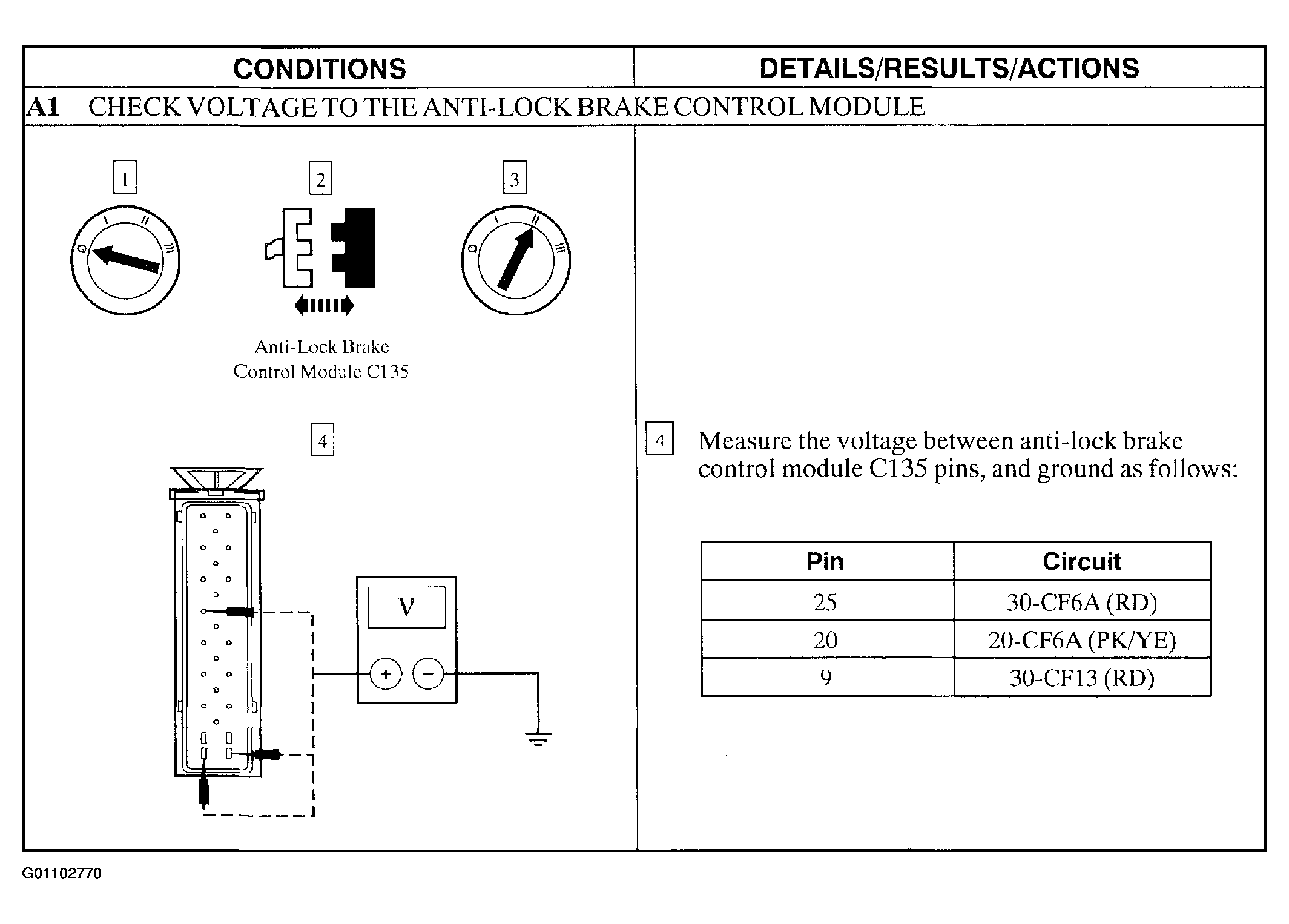 CONDITIONS

DETAILS/RESULTS/ACTIONS

A1 CHECK VOLTAGE TO THE ANTI-LOCK BRAKE CONTROL MODULE

1

0 I II III

2

Anti-Lock Brake Control Module C135

3

0 I II III

4

V

+ −

4 Measure the voltage between anti-lock brake control module C135 pins, and ground as follows:

| Pin | Circuit |
|---|---|
| 25 | 30-CF6A (RD) |
| 20 | 20-CF6A (PK/YE) |
| 9 | 30-CF13 (RD) |

G01102770