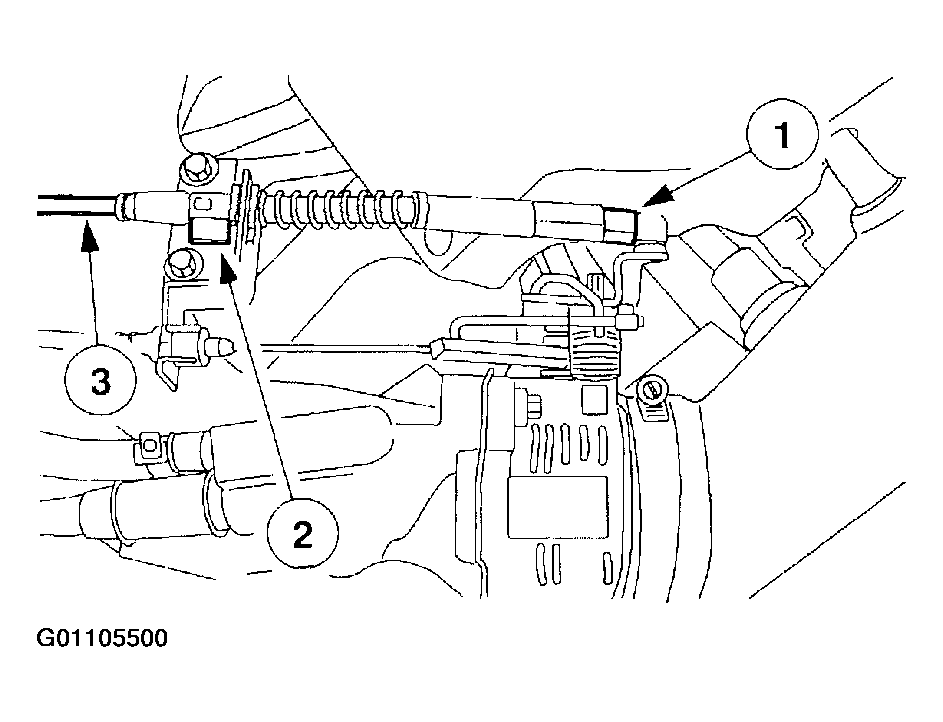 1

3

2

G01105500