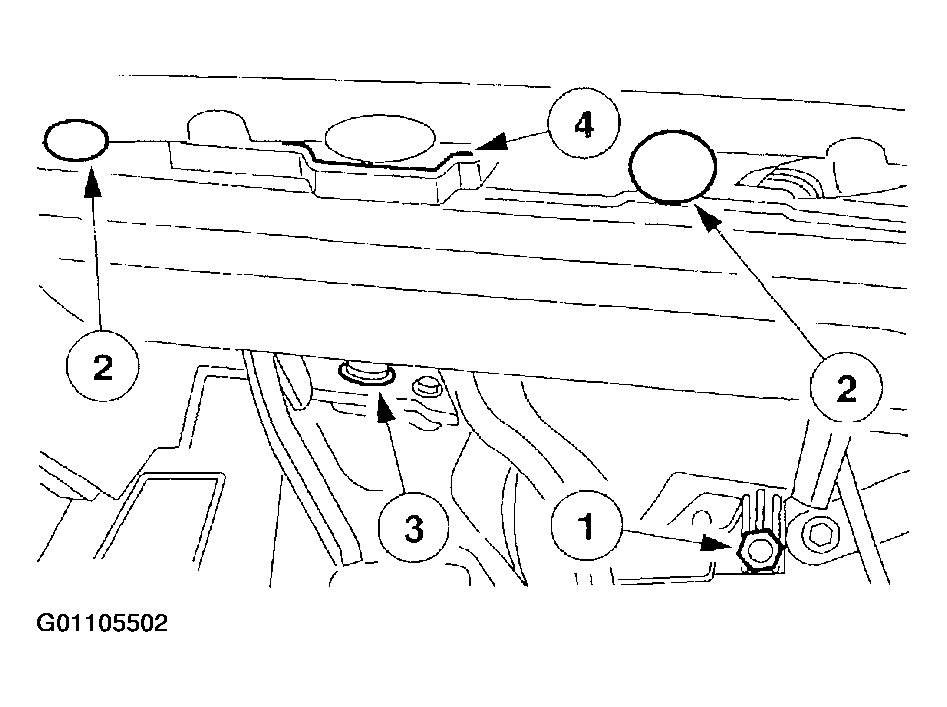 4

2

2

3

1

G01105502