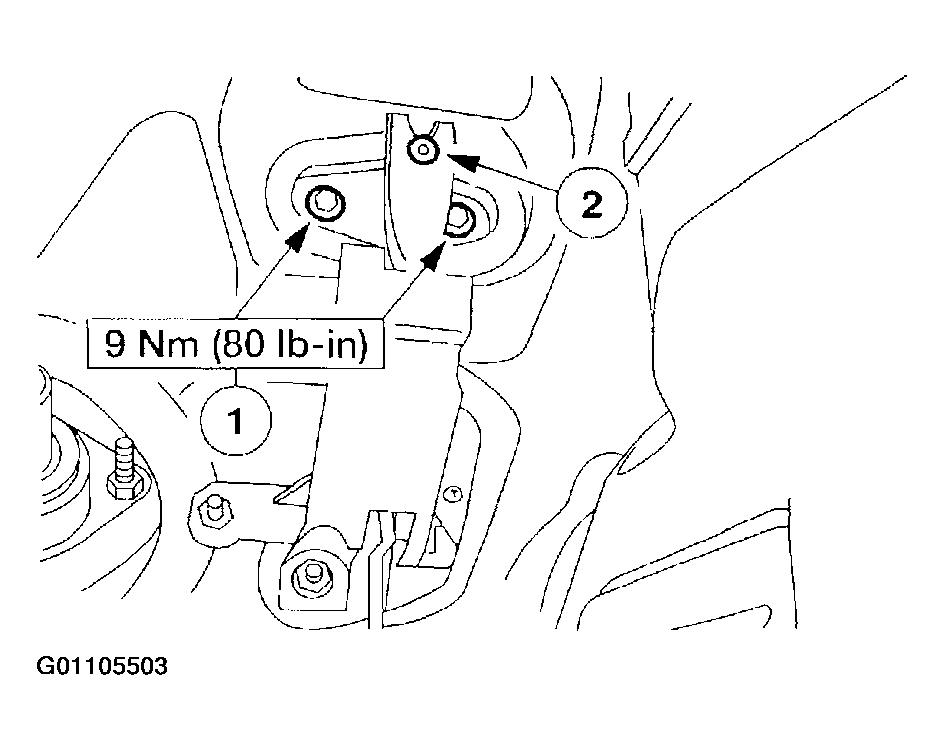 2

9 Nm (80 lb-in)

1

G01105503