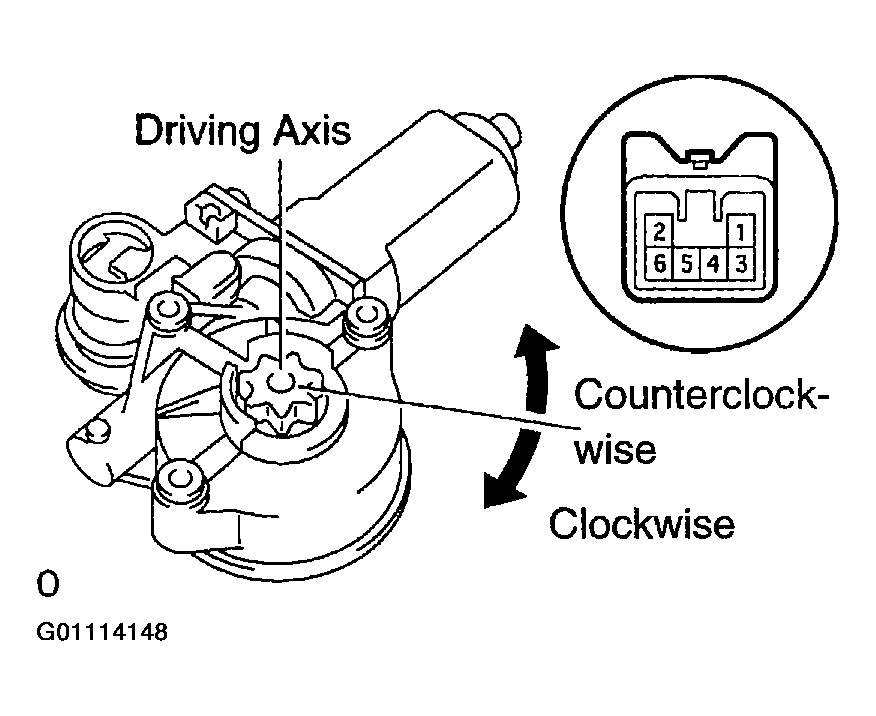 Driving Axis

2
1
6
5
4
3

Counterclockwise

Clockwise

O

G01114148