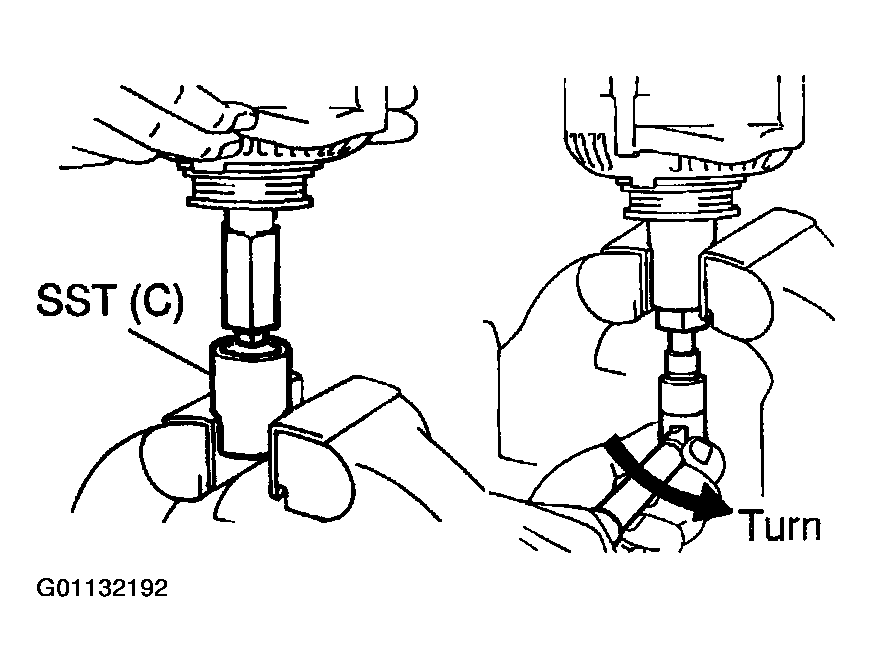 SST (C)

Turn

G01132192