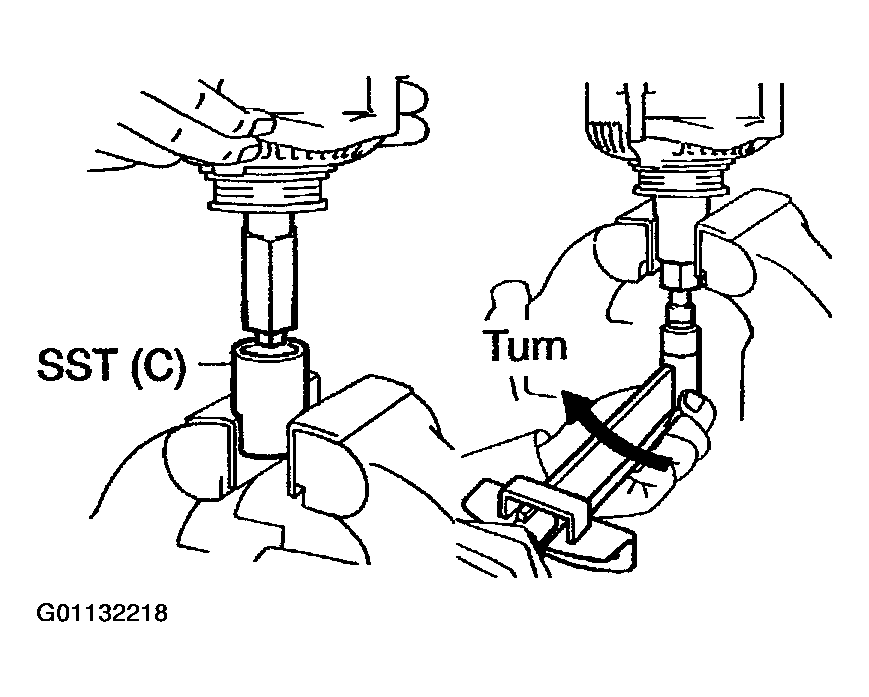 SST (C)

Turn

G01132218