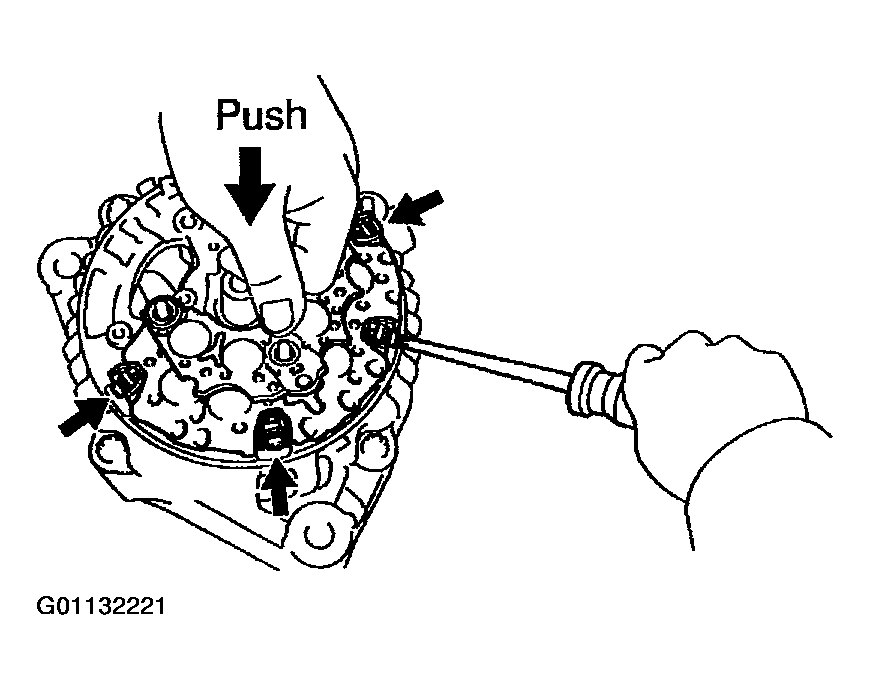 Push

G01132221