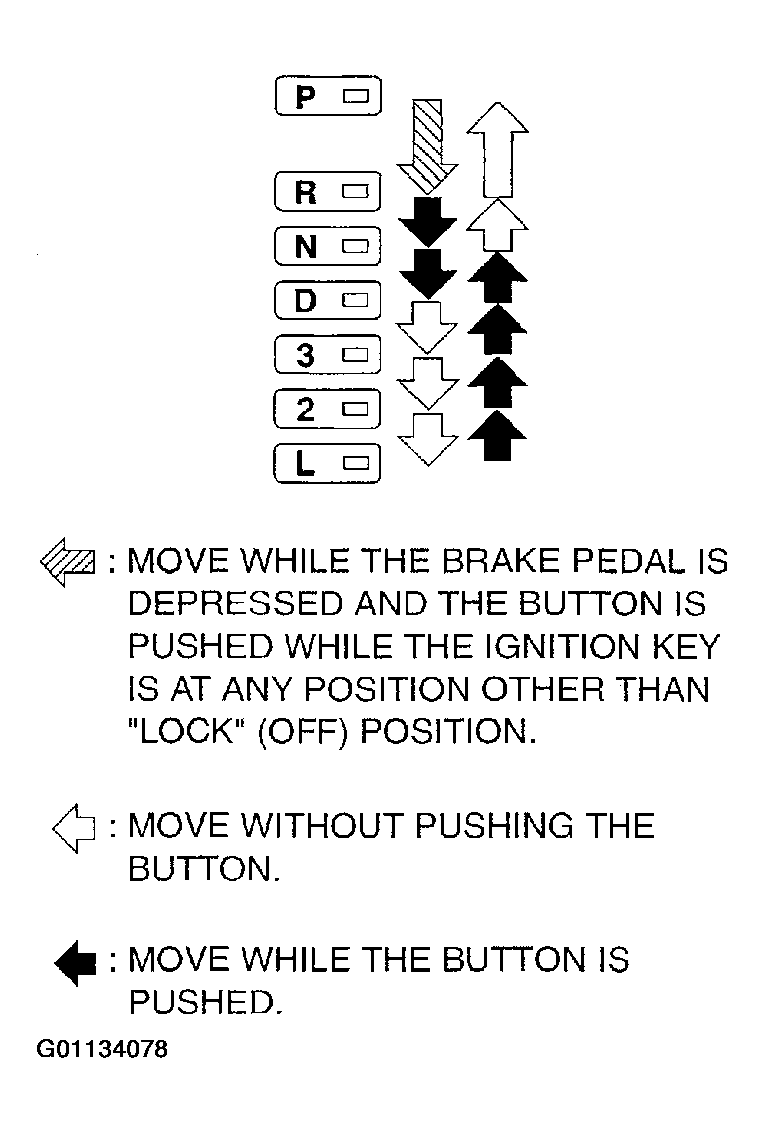 P

R

N

D

3

2

L

: MOVE WHILE THE BRAKE PEDAL IS DEPRESSED AND THE BUTTON IS PUSHED WHILE THE IGNITION KEY IS AT ANY POSITION OTHER THAN "LOCK" (OFF) POSITION.

: MOVE WITHOUT PUSHING THE BUTTON.

: MOVE WHILE THE BUTTON IS PUSHED.

G01134078