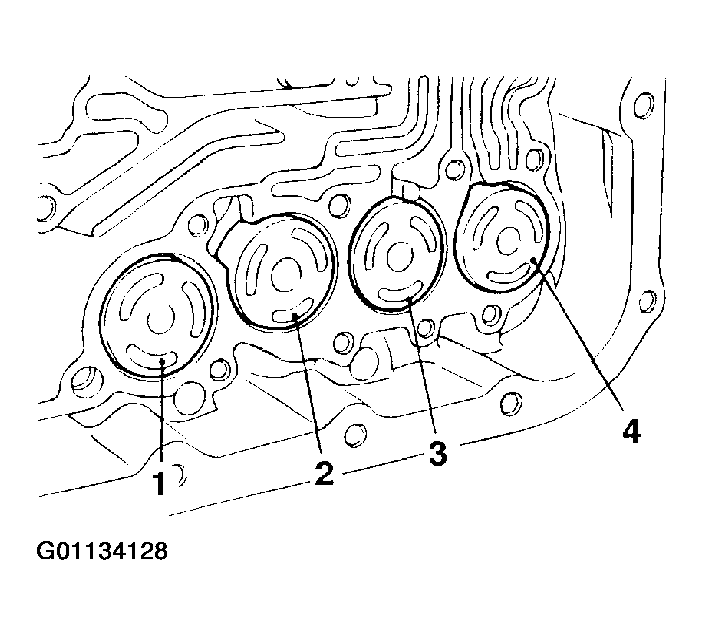 1
2
3
4

G01134128