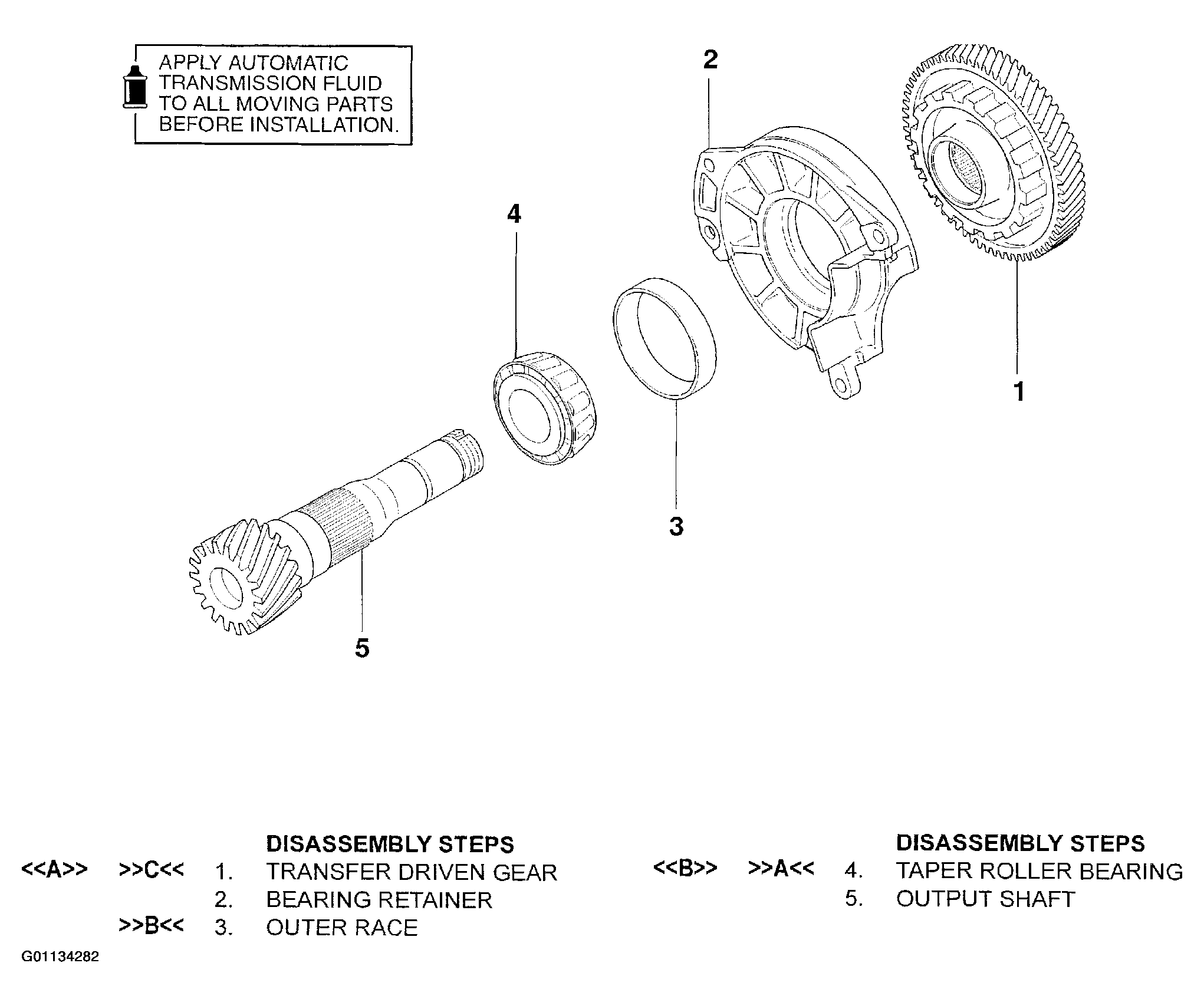 APPLY AUTOMATIC TRANSMISSION FLUID TO ALL MOVING PARTS BEFORE INSTALLATION.

2

4

1

3

5

DISASSEMBLY STEPS
<<A>> >>C<< 1. TRANSFER DRIVEN GEAR
2. BEARING RETAINER
>>B<< 3. OUTER RACE

DISASSEMBLY STEPS
<<B>> >>A<< 4. TAPER ROLLER BEARING
5. OUTPUT SHAFT

G01134282