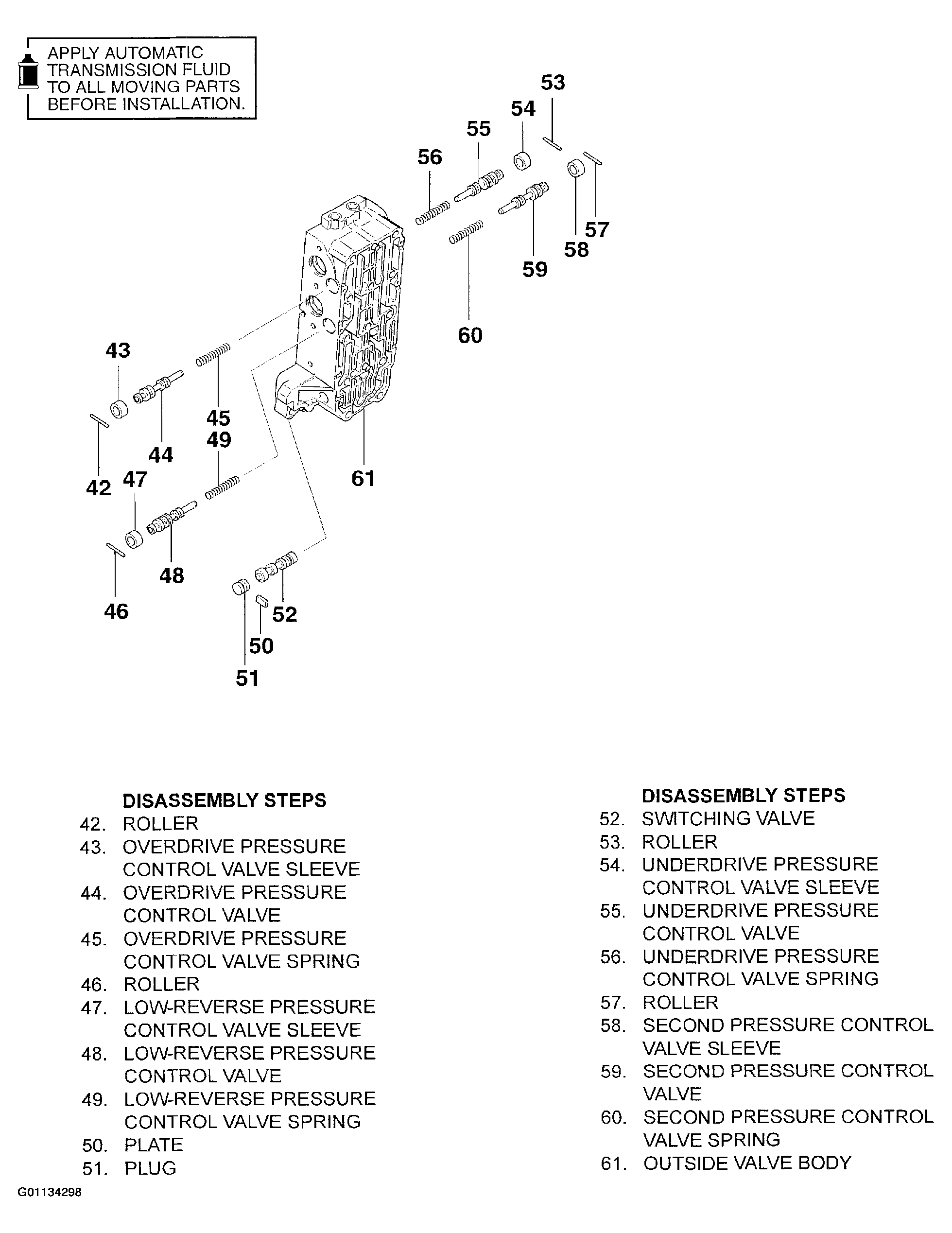 APPLY AUTOMATIC TRANSMISSION FLUID TO ALL MOVING PARTS BEFORE INSTALLATION.

53
54
55
56
57
58
59
60
43
45
49
44
42
47
61
48
46
52
50
51

DISASSEMBLY STEPS
42. ROLLER
43. OVERDRIVE PRESSURE CONTROL VALVE SLEEVE
44. OVERDRIVE PRESSURE CONTROL VALVE
45. OVERDRIVE PRESSURE CONTROL VALVE SPRING
46. ROLLER
47. LOW-REVERSE PRESSURE CONTROL VALVE SLEEVE
48. LOW-REVERSE PRESSURE CONTROL VALVE
49. LOW-REVERSE PRESSURE CONTROL VALVE SPRING
50. PLATE
51. PLUG

DISASSEMBLY STEPS
52. SWITCHING VALVE
53. ROLLER
54. UNDERDRIVE PRESSURE CONTROL VALVE SLEEVE
55. UNDERDRIVE PRESSURE CONTROL VALVE
56. UNDERDRIVE PRESSURE CONTROL VALVE SPRING
57. ROLLER
58. SECOND PRESSURE CONTROL VALVE SLEEVE
59. SECOND PRESSURE CONTROL VALVE
60. SECOND PRESSURE CONTROL VALVE SPRING
61. OUTSIDE VALVE BODY

G01134298