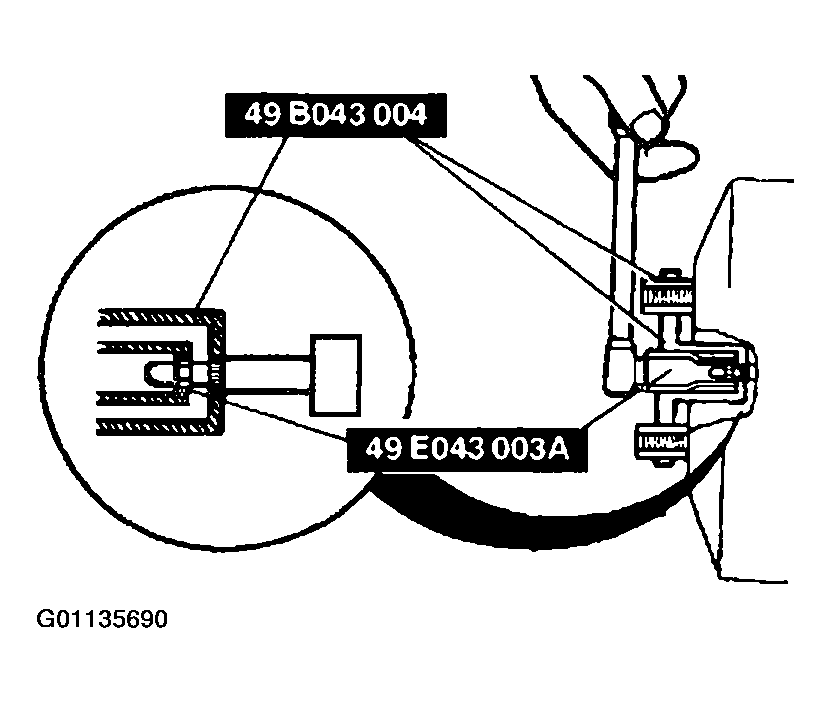 49 B043 004

49 E043 003A

G01135690