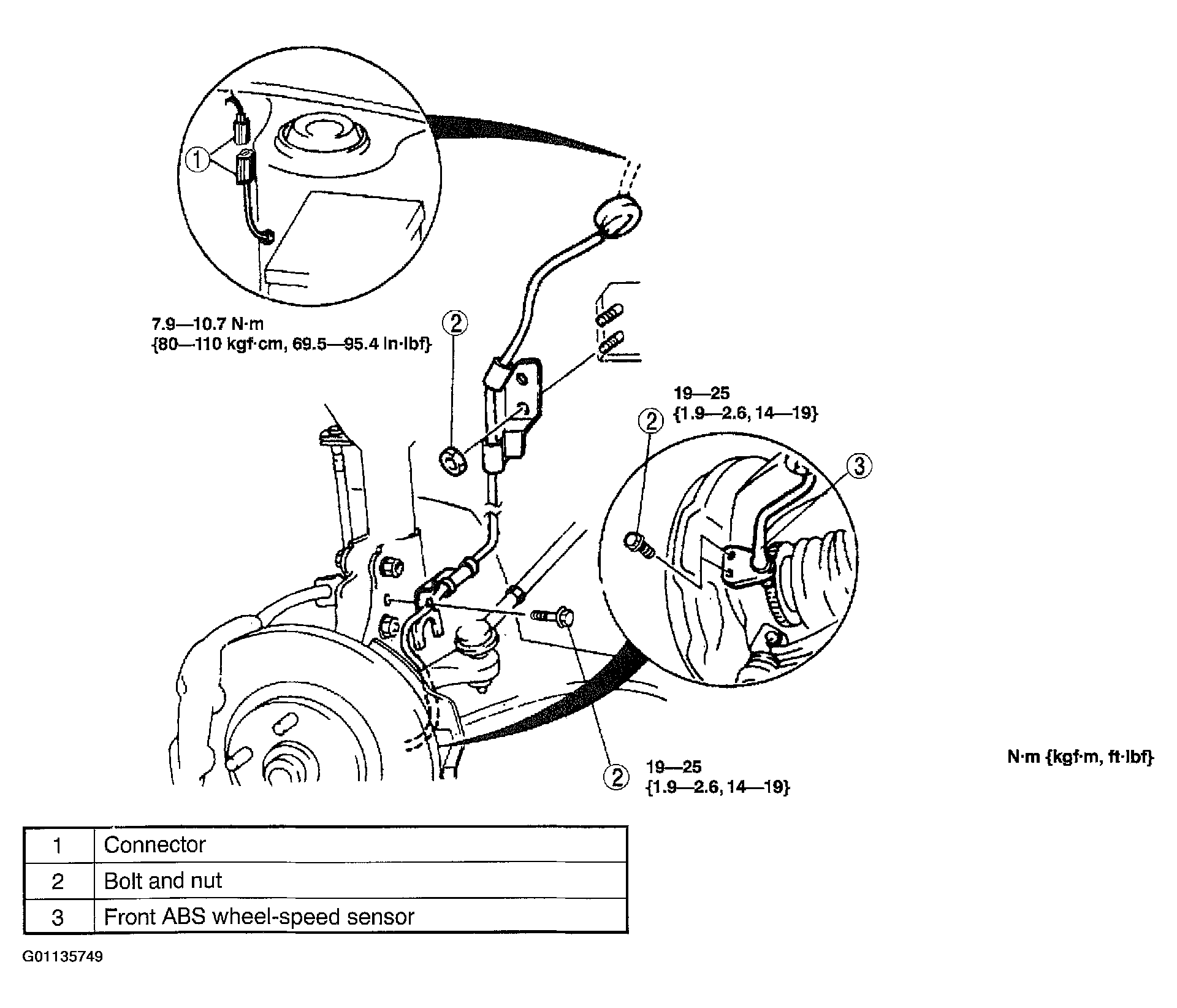 1

7.9—10.7 N·m
{80—110 kgf·cm, 69.5—95.4 in·lbf}

2

19—25
{1.9—2.6, 14—19}

2

3

2

19—25
{1.9—2.6, 14—19}

N·m {kgf·m, ft·lbf}

| 1 | Connector |
|---|---|
| 2 | Bolt and nut |
| 3 | Front ABS wheel-speed sensor |

G01135749