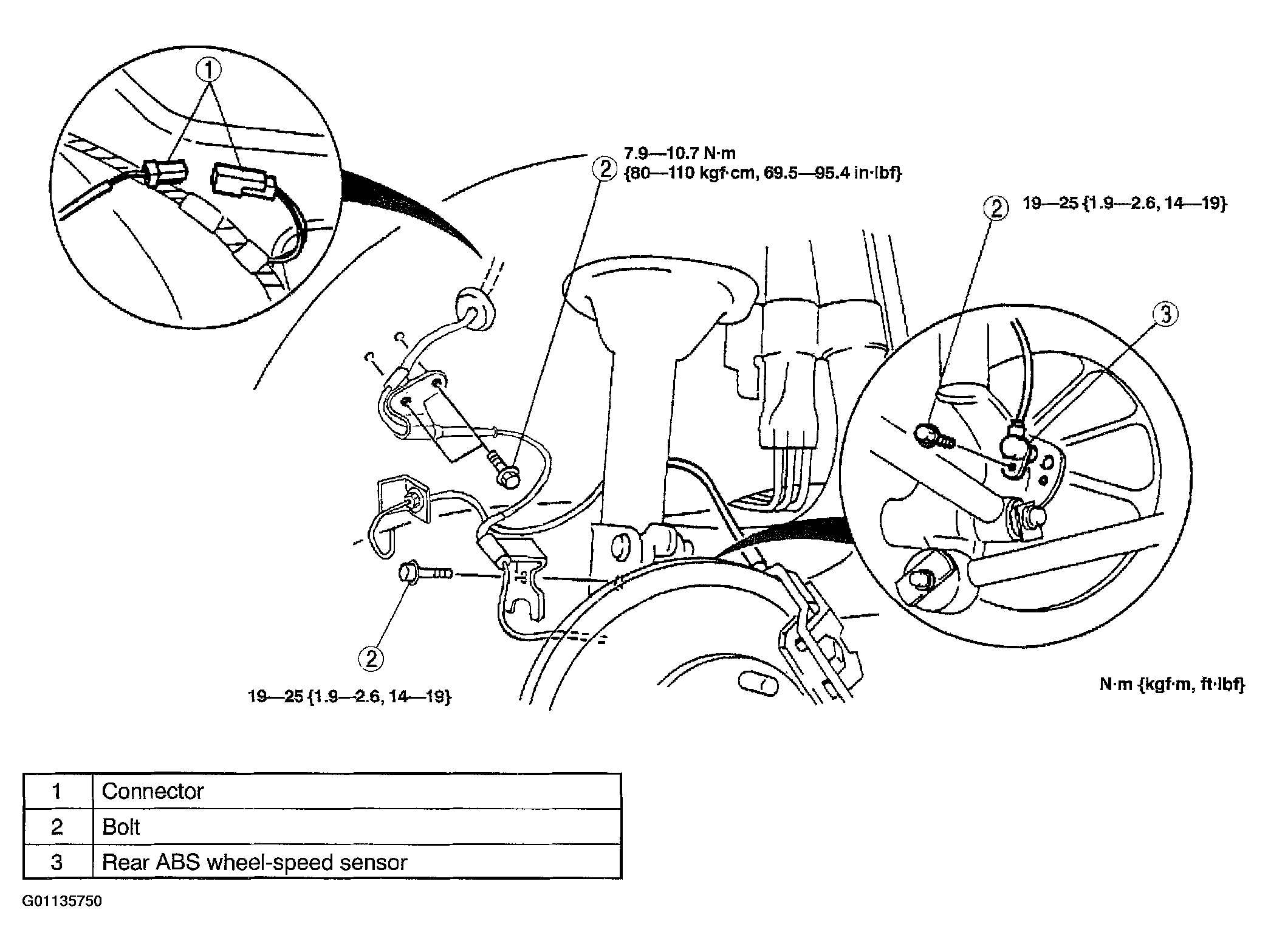 1

2 7.9—10.7 N·m
{80—110 kgf·cm, 69.5—95.4 in·lbf}

2 19—25 {1.9—2.6, 14—19}

3

2

19—25 {1.9—2.6, 14—19}

N·m {kgf·m, ft·lbf}

| 1 | Connector |
|---|---|
| 2 | Bolt |
| 3 | Rear ABS wheel-speed sensor |

G01135750