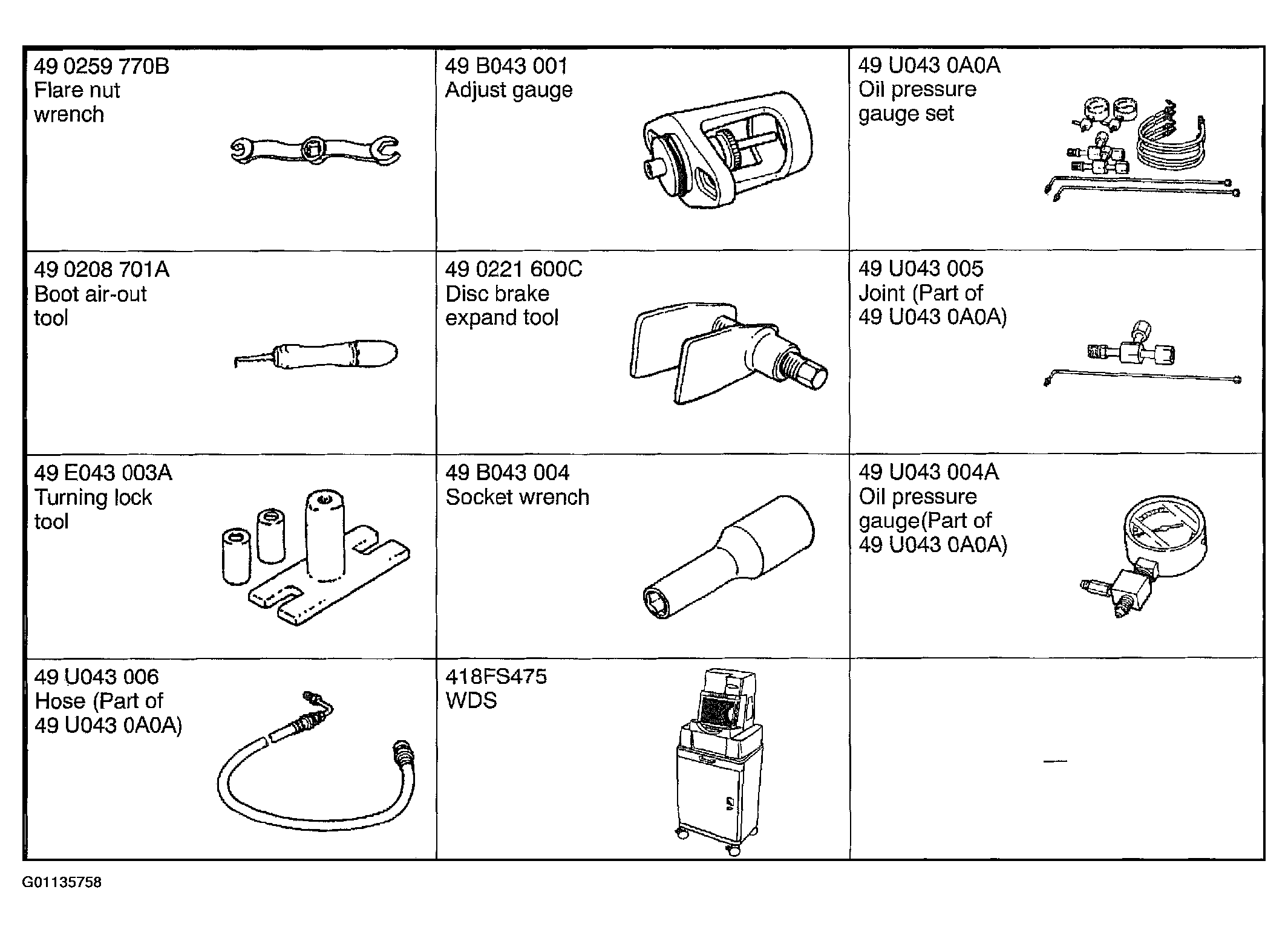 | | | |
|---|---|---|
| 49 0259 770B Flare nut wrench | 49 B043 001 Adjust gauge | 49 U043 0A0A Oil pressure gauge set |
| 49 0208 701A Boot air-out tool | 49 0221 600C Disc brake expand tool | 49 U043 005 Joint (Part of 49 U043 0A0A) |
| 49 E043 003A Turning lock tool | 49 B043 004 Socket wrench | 49 U043 004A Oil pressure gauge(Part of 49 U043 0A0A) |
| 49 U043 006 Hose (Part of 49 U043 0A0A) | 418FS475 WDS | — |

G01135758