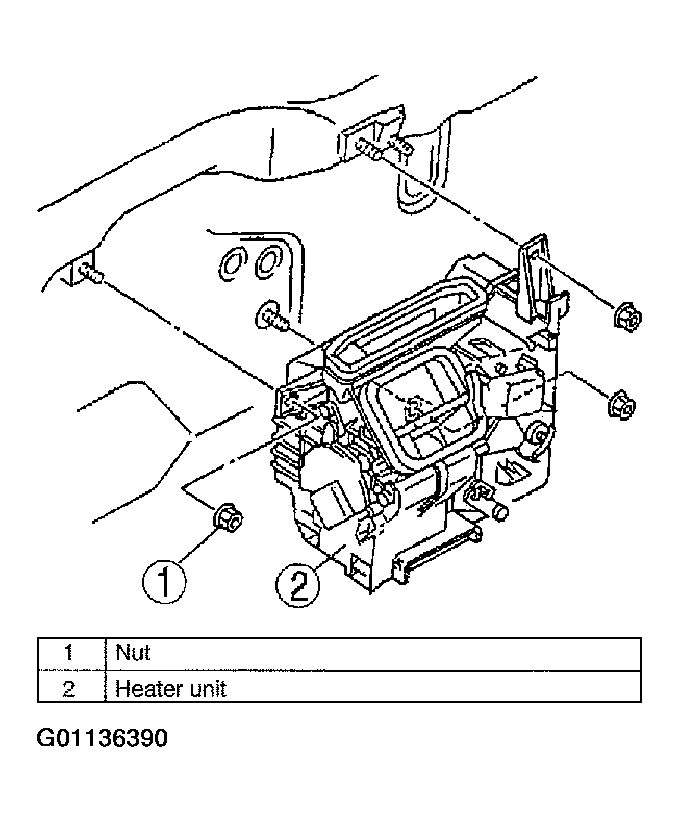 1

2

| 1 | Nut |
|---|---|
| 2 | Heater unit |

G01136390