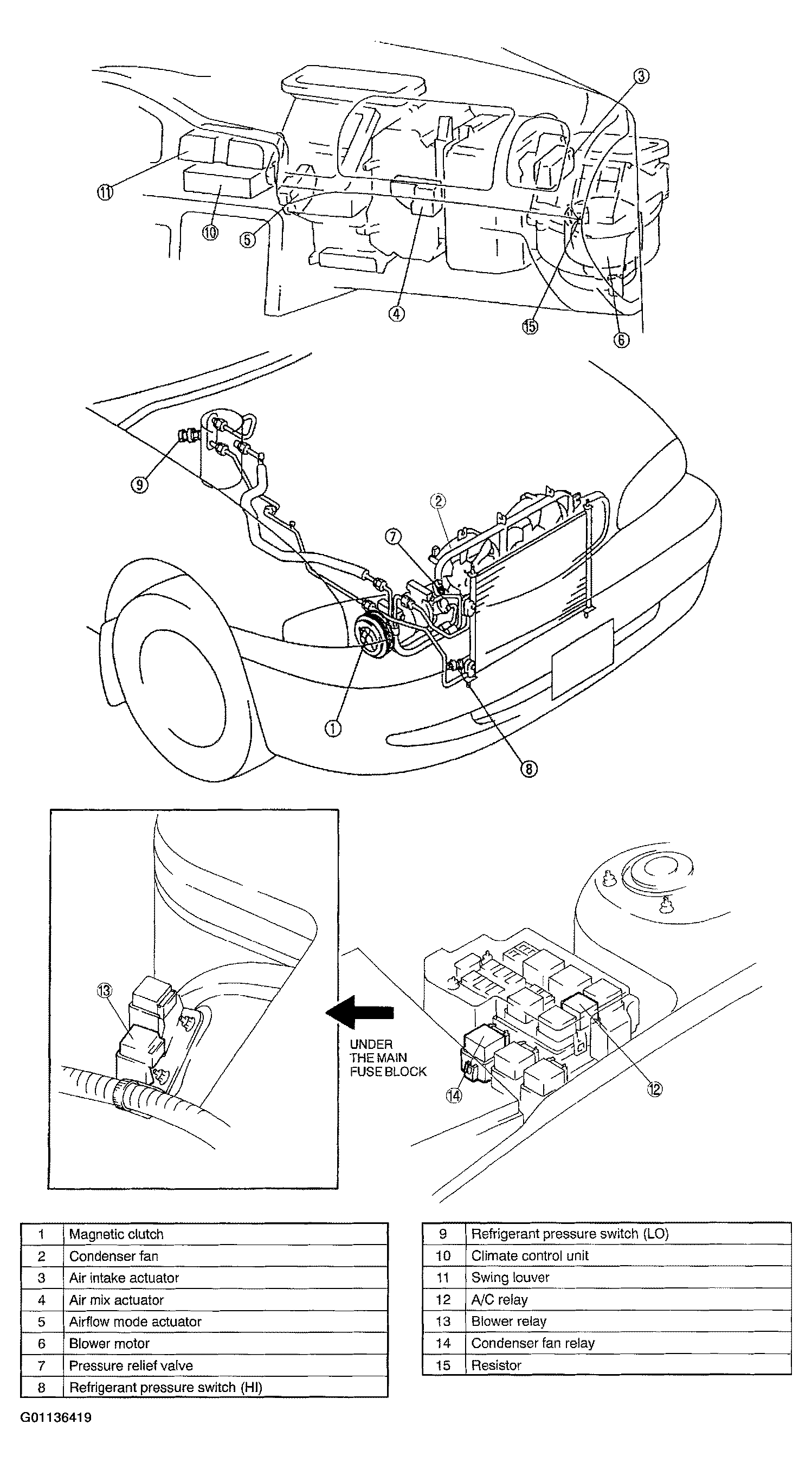 3
11
10
5
4
15
6

9
2
7
1
8

13

UNDER THE MAIN FUSE BLOCK

14
12

| 1 | Magnetic clutch |
|---|---|
| 2 | Condenser fan |
| 3 | Air intake actuator |
| 4 | Air mix actuator |
| 5 | Airflow mode actuator |
| 6 | Blower motor |
| 7 | Pressure relief valve |
| 8 | Refrigerant pressure switch (HI) |

| 9 | Refrigerant pressure switch (LO) |
|---|---|
| 10 | Climate control unit |
| 11 | Swing louver |
| 12 | A/C relay |
| 13 | Blower relay |
| 14 | Condenser fan relay |
| 15 | Resistor |

G01136419