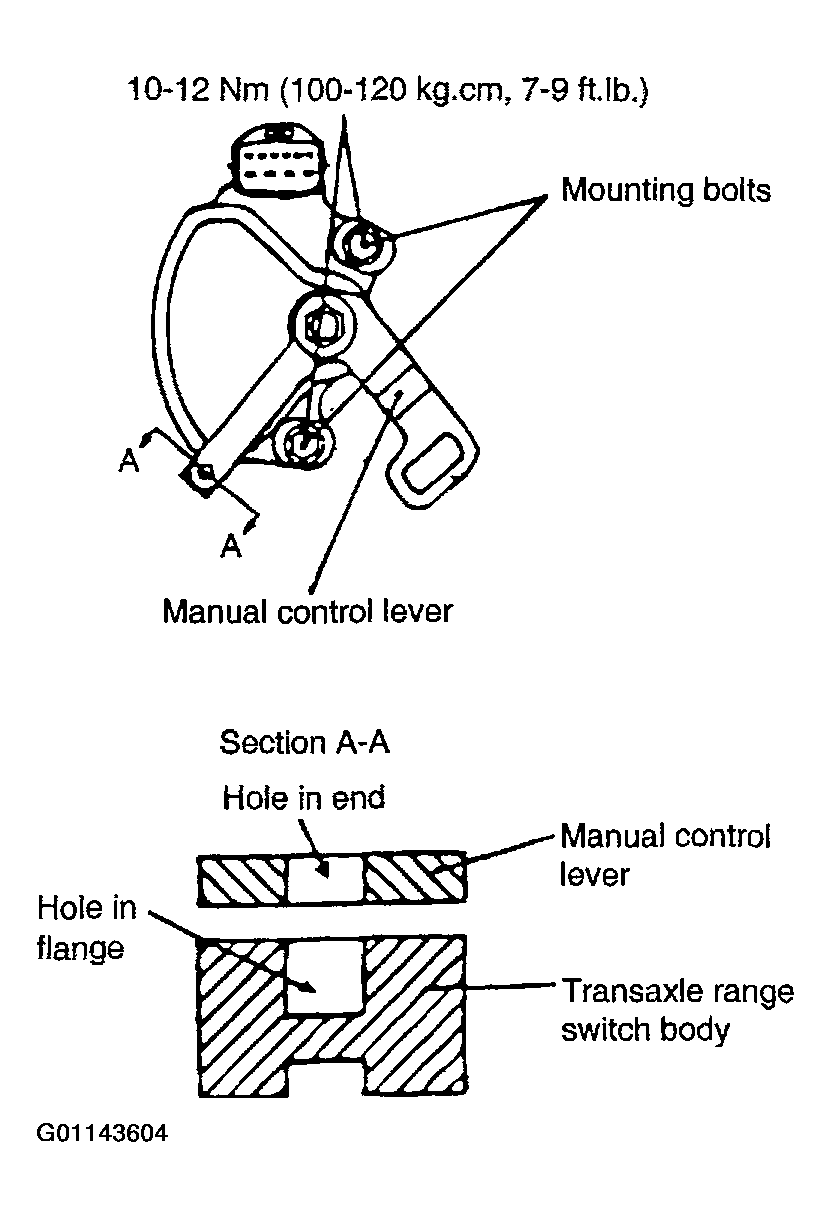 10-12 Nm (100-120 kg.cm, 7-9 ft.lb.)

Mounting bolts

A

A

Manual control lever

Section A-A

Hole in end

Manual control lever

Hole in flange

Transaxle range switch body

G01143604