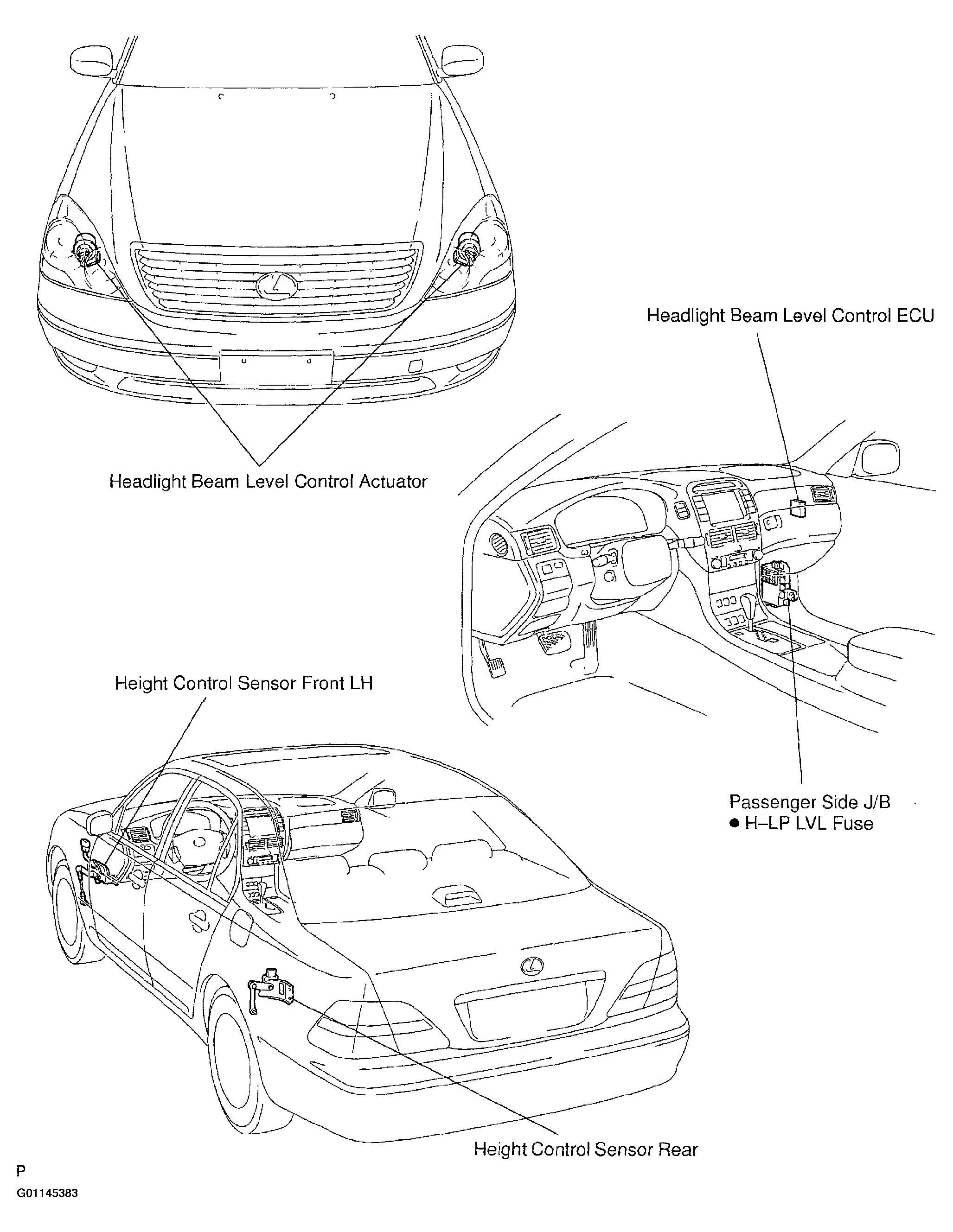 Headlight Beam Level Control ECU

Headlight Beam Level Control Actuator

Height Control Sensor Front LH

Passenger Side J/B
● H–LP LVL Fuse

Height Control Sensor Rear

P

G01145383