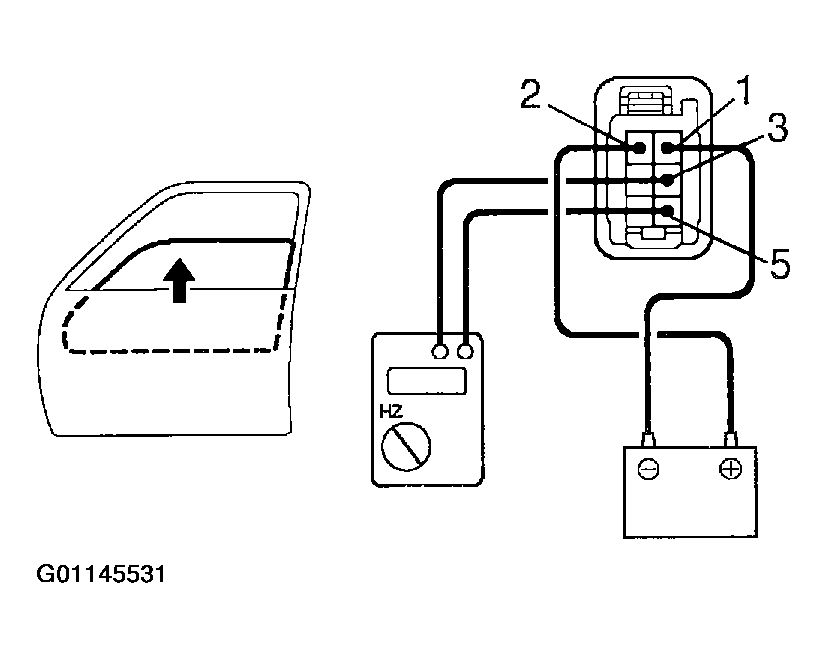 2
1
3
5
HZ
⊖
⊕
G01145531