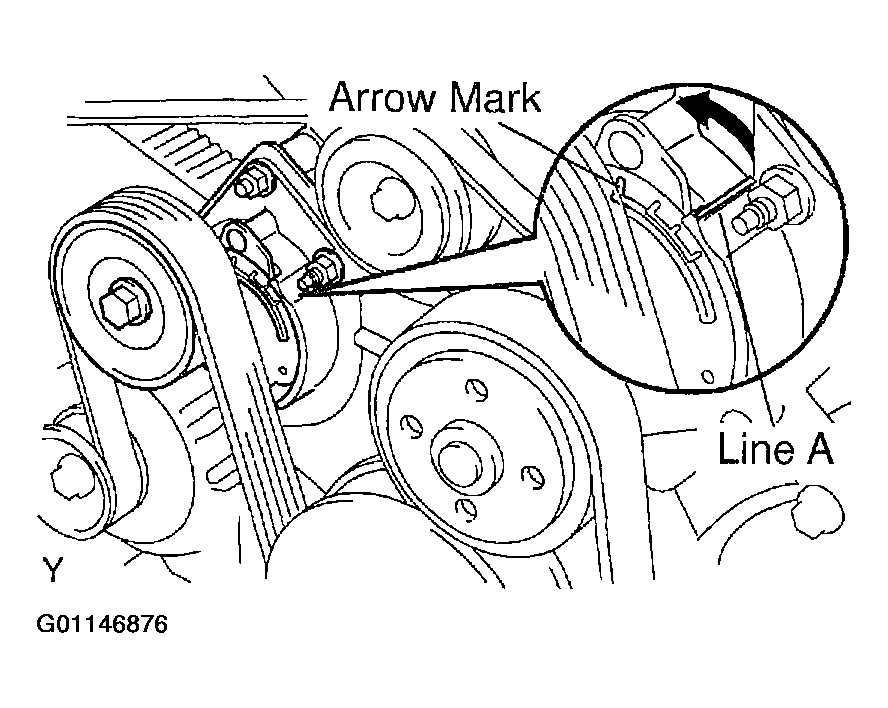 Arrow Mark

Line A

Y

G01146876