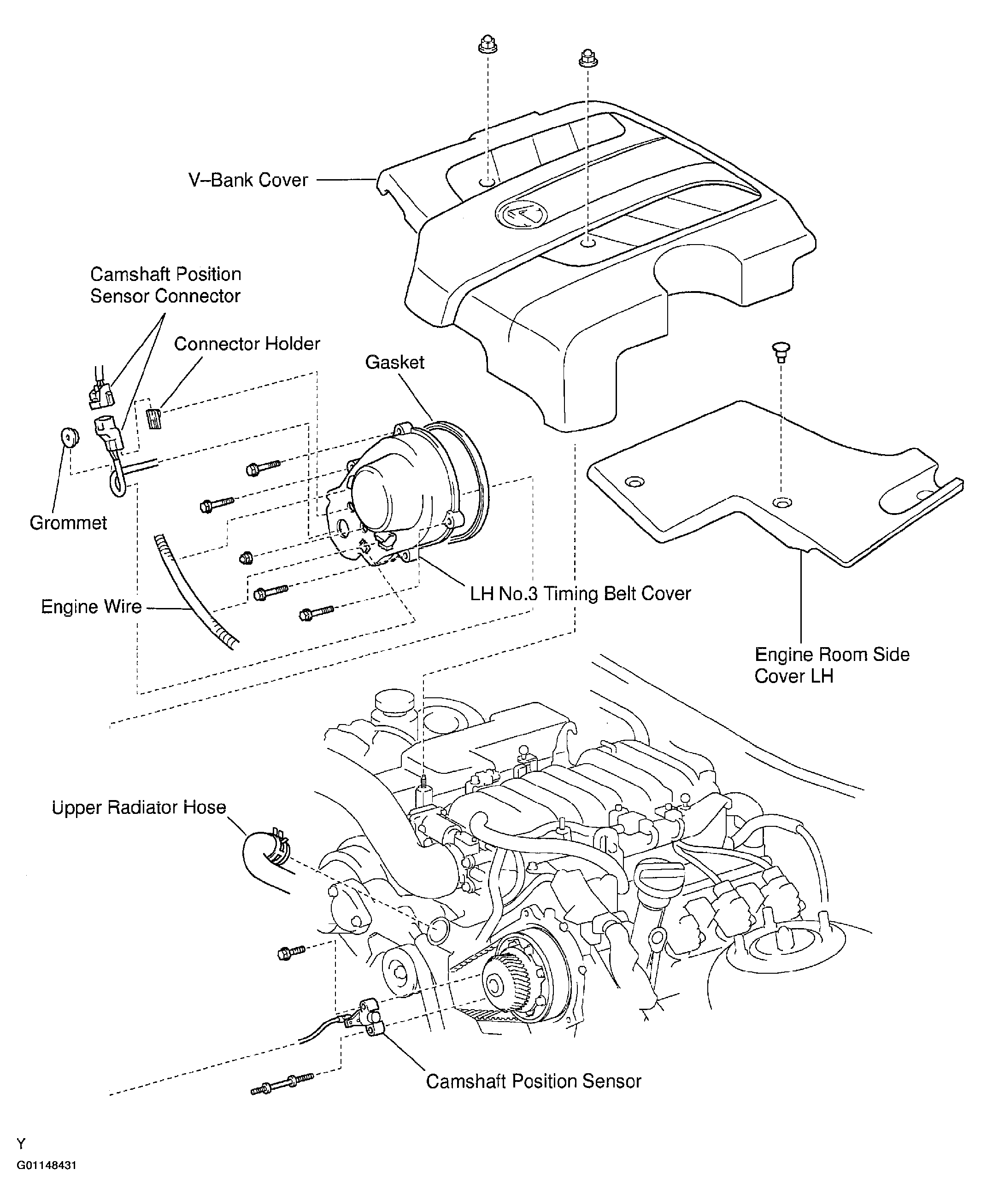 V–Bank Cover

Camshaft Position Sensor Connector

Connector Holder

Gasket

Grommet

Engine Wire

LH No.3 Timing Belt Cover

Engine Room Side Cover LH

Upper Radiator Hose

Camshaft Position Sensor

Y

G01148431