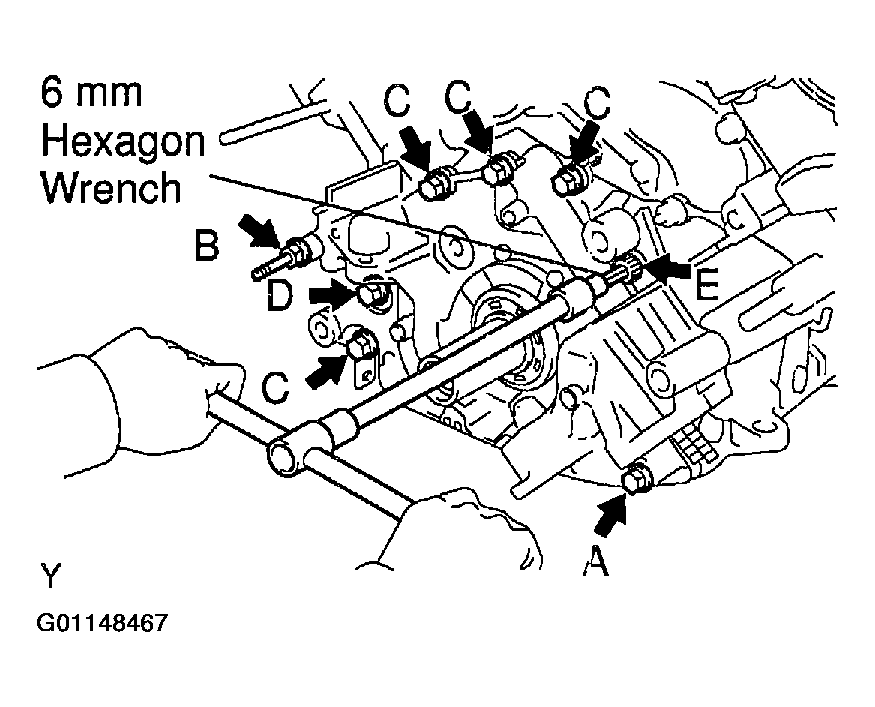 6 mm
Hexagon
Wrench

C C C

B

D

E

C

A

Y

G01148467