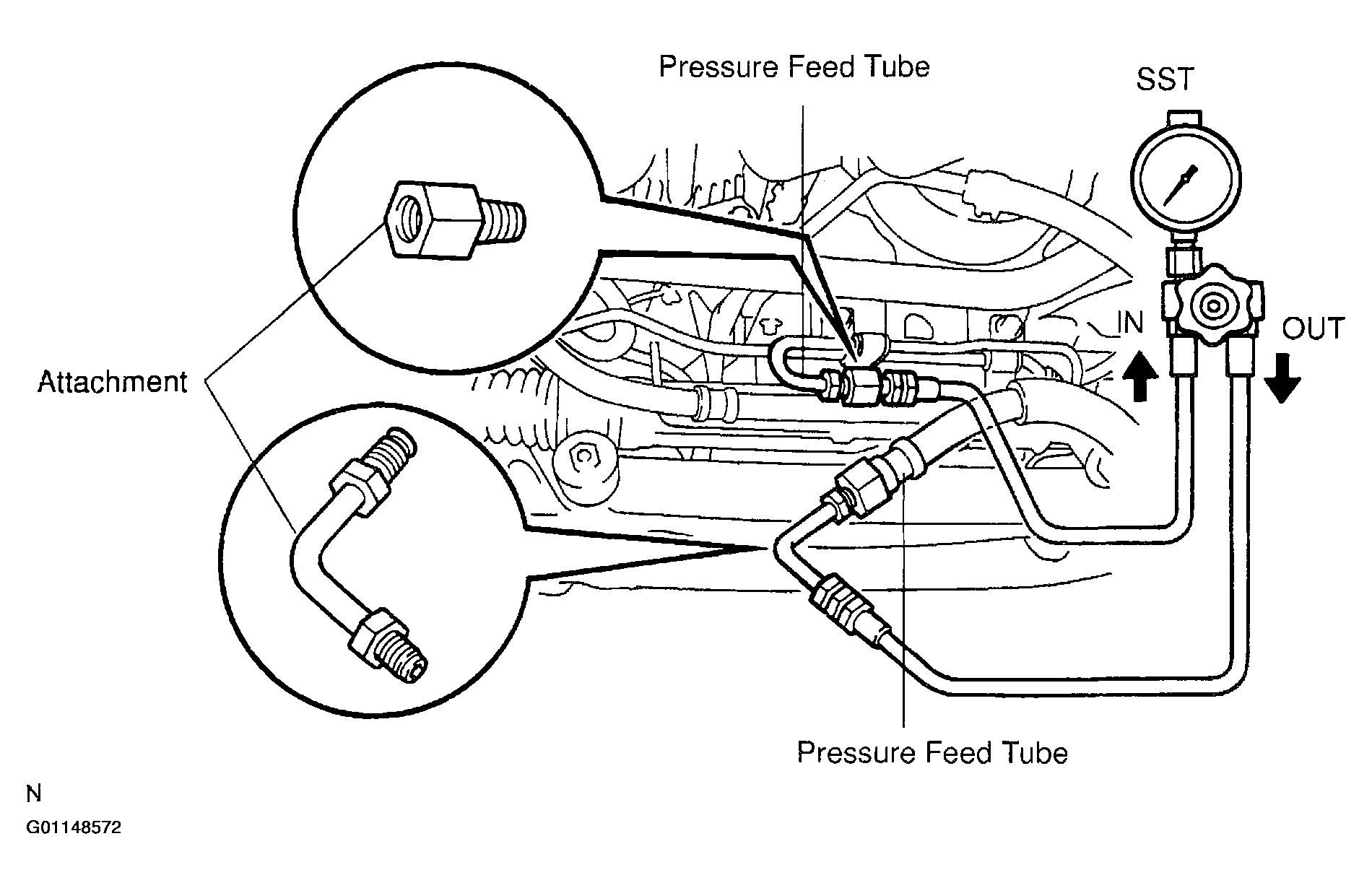 Pressure Feed Tube

SST

IN

OUT

Attachment

Pressure Feed Tube

N

G01148572