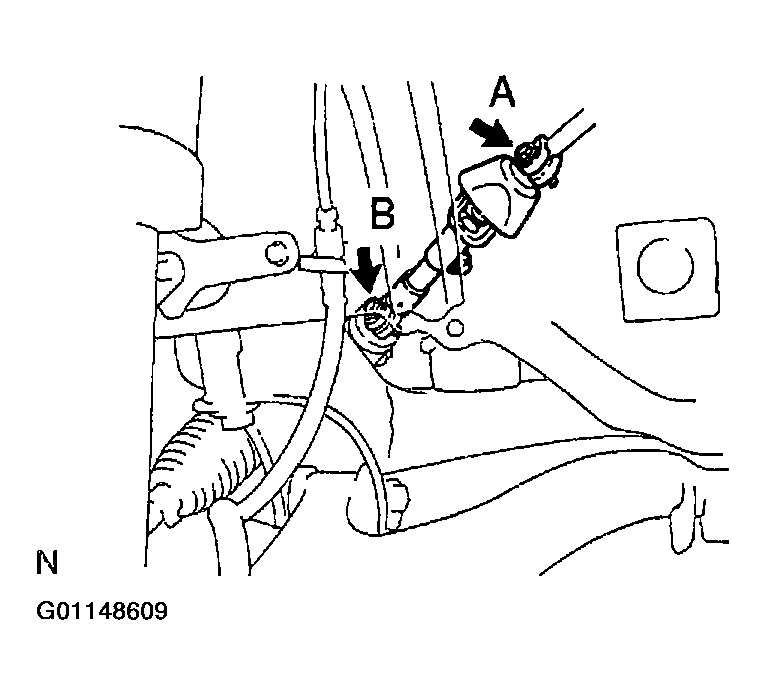 A
B
N
G01148609