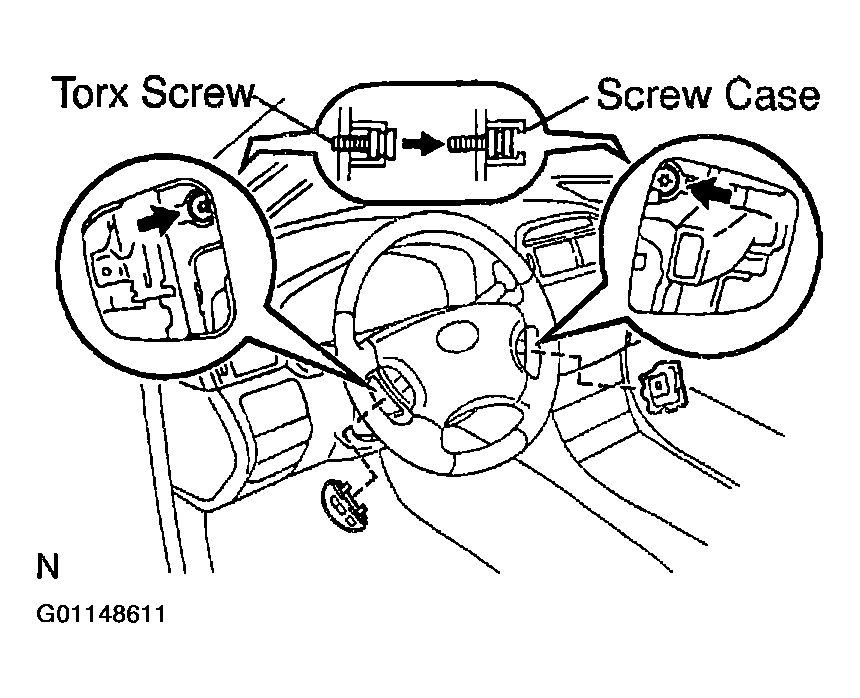 Torx Screw
Screw Case
N
G01148611