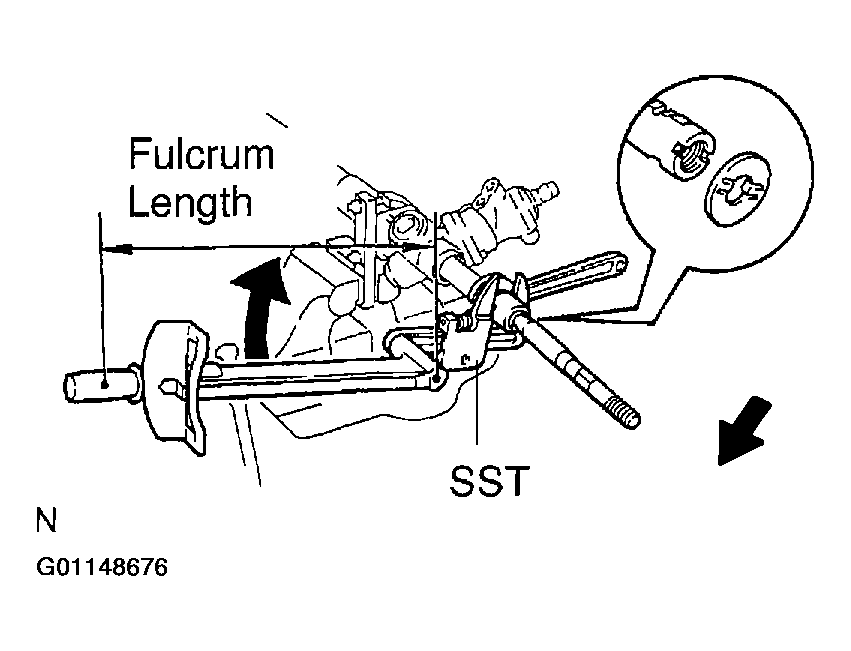 Fulcrum Length

SST

N

G01148676