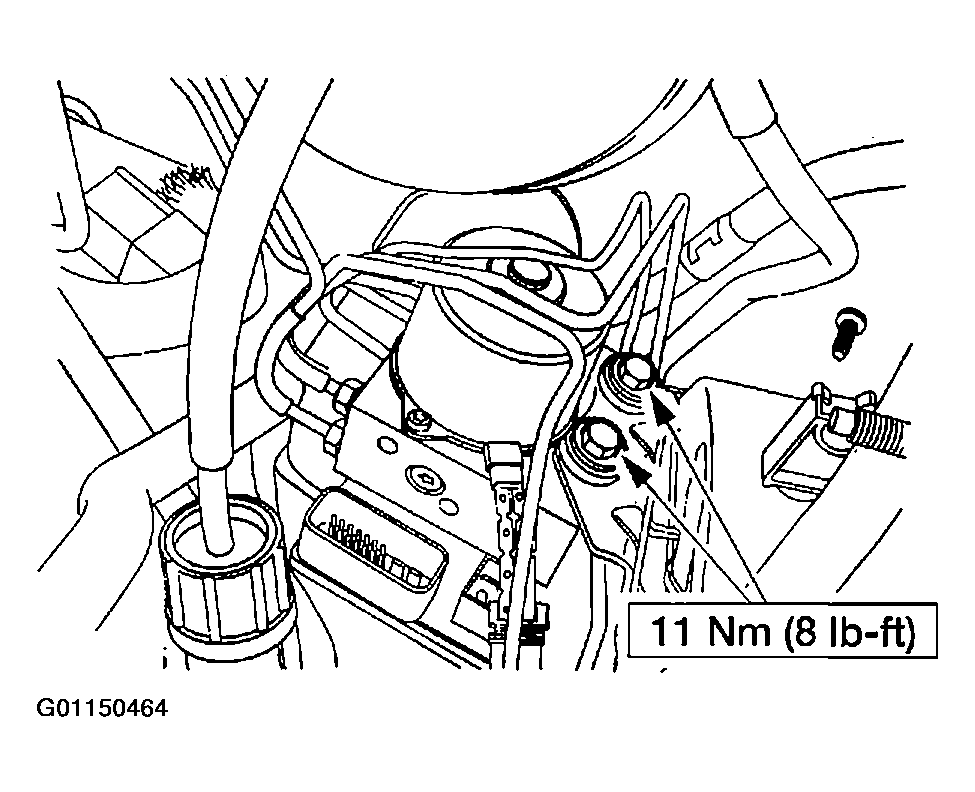 11 Nm (8 lb-ft)

G01150464