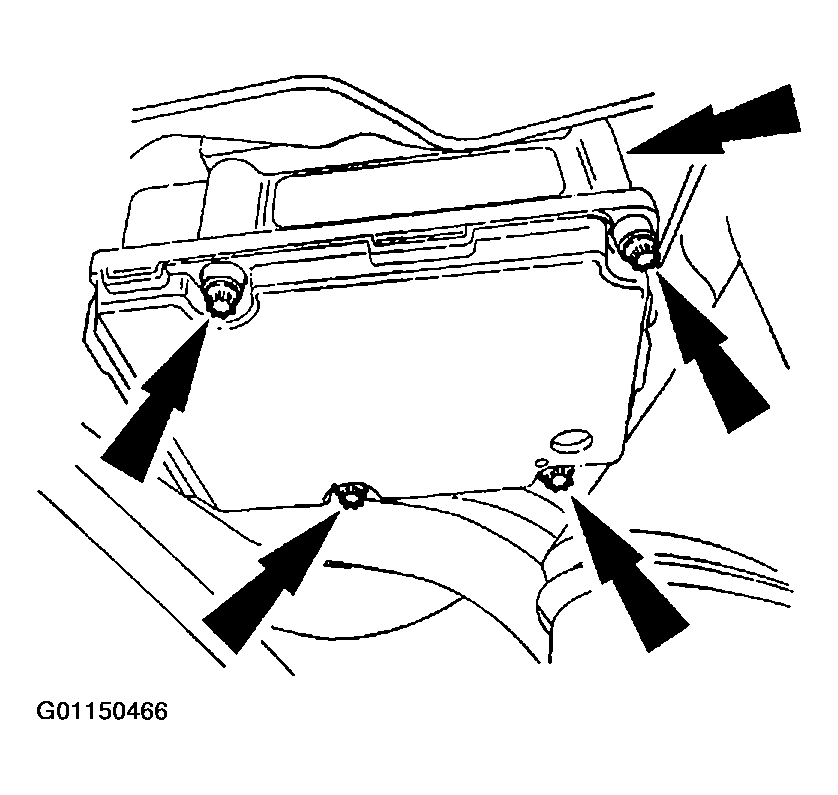 G01150466