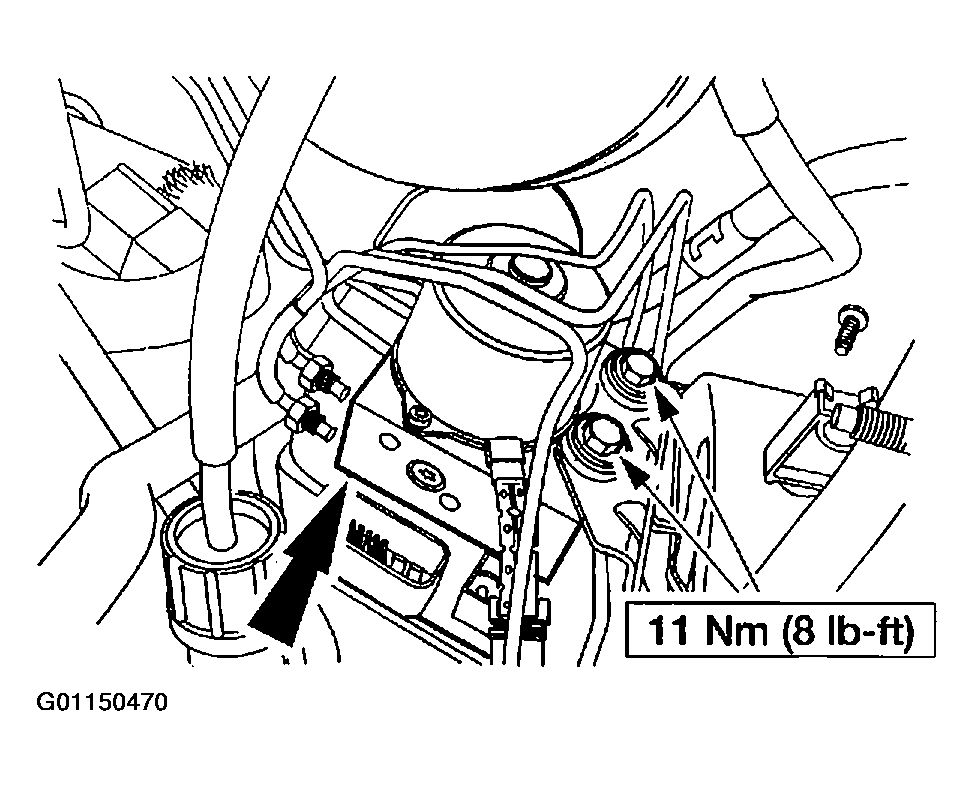 11 Nm (8 lb-ft)

G01150470