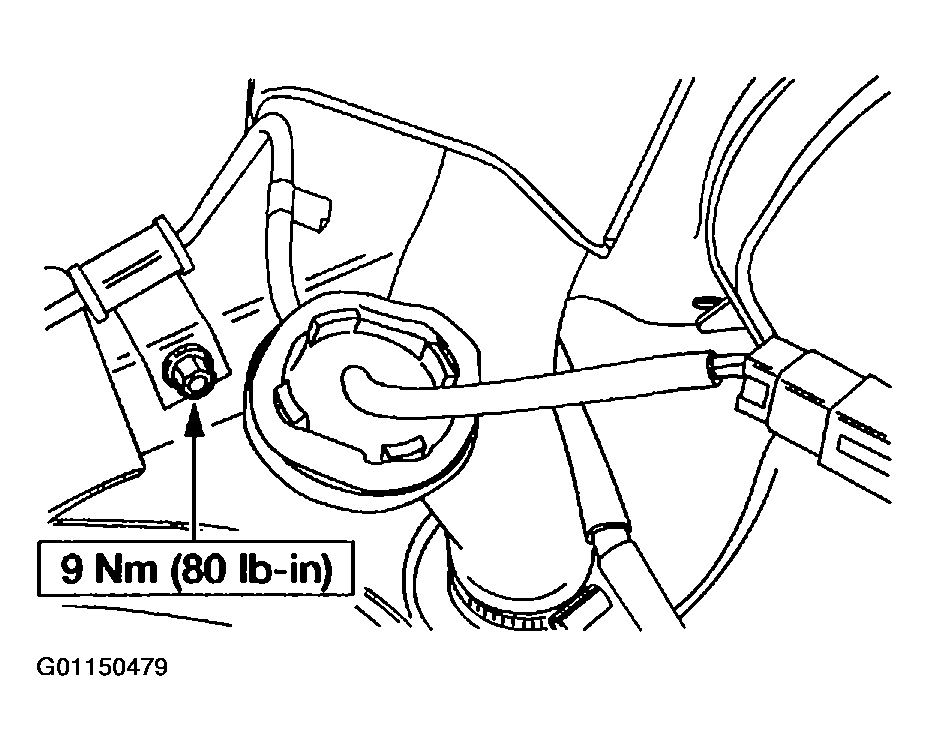 9 Nm (80 lb-in)

G01150479