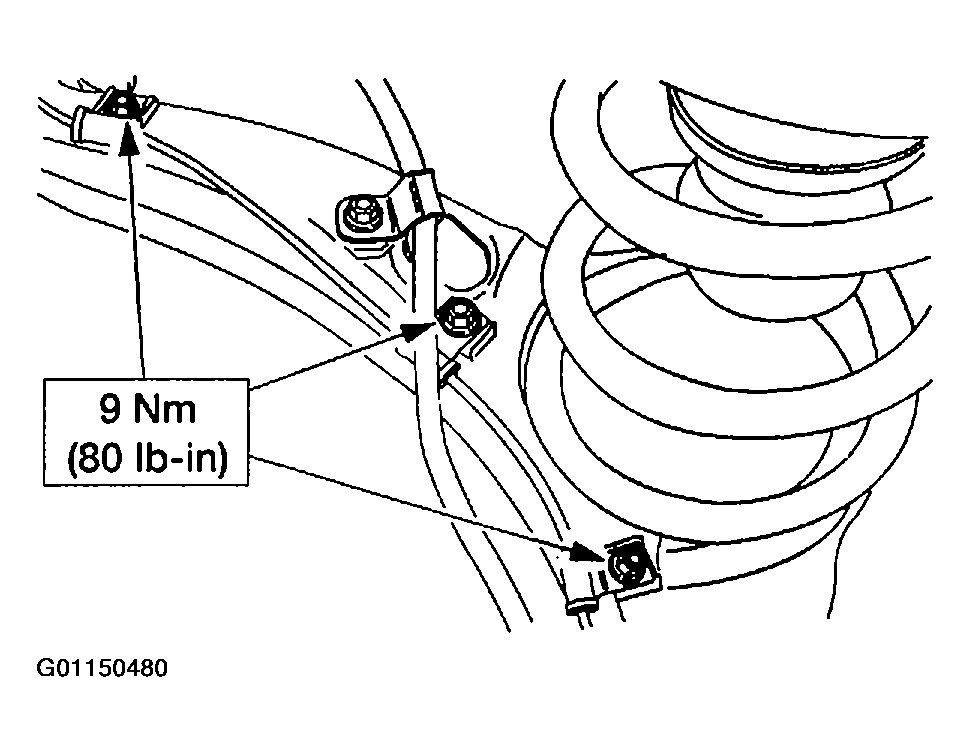 9 Nm
(80 lb-in)

G01150480