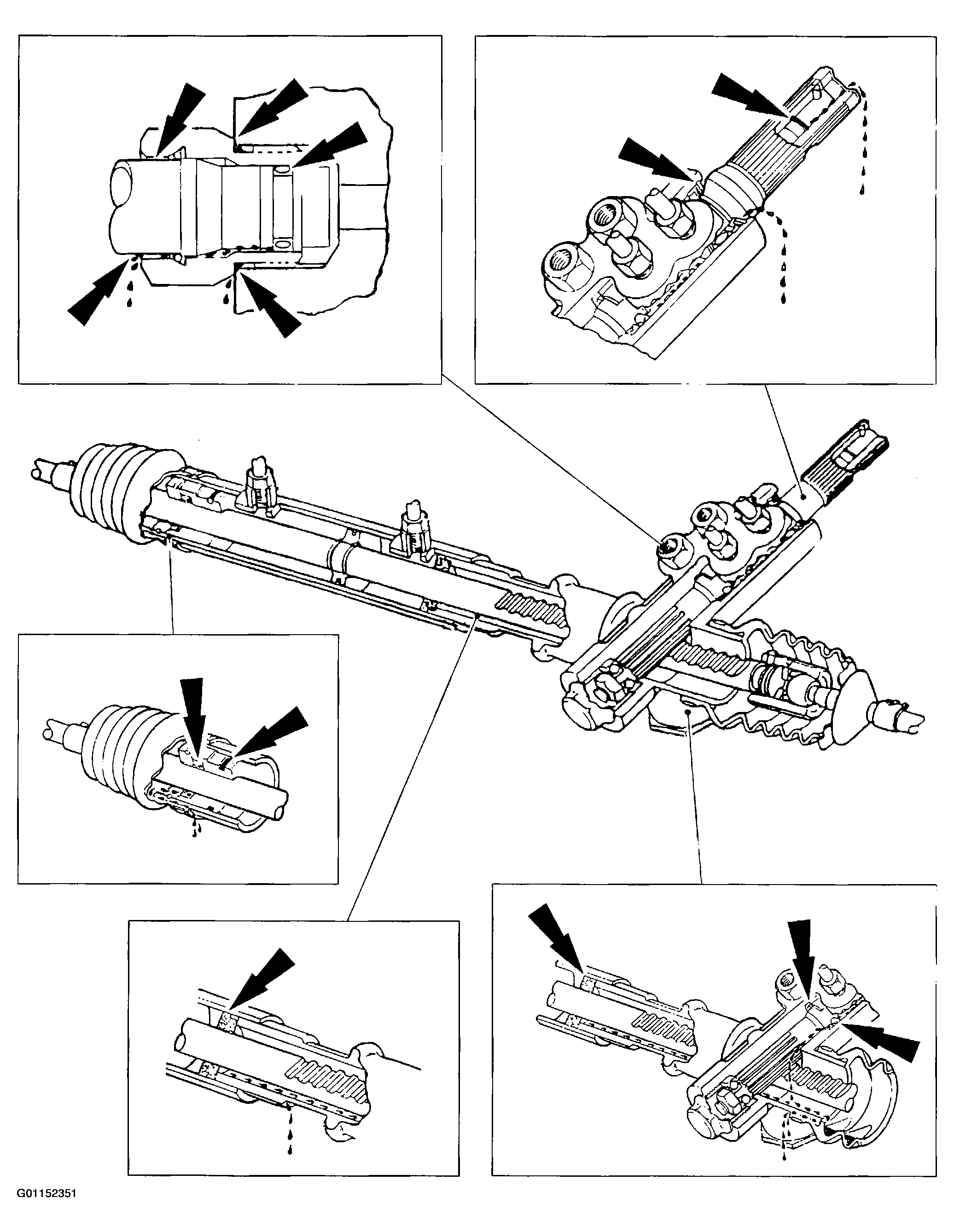 G01152351