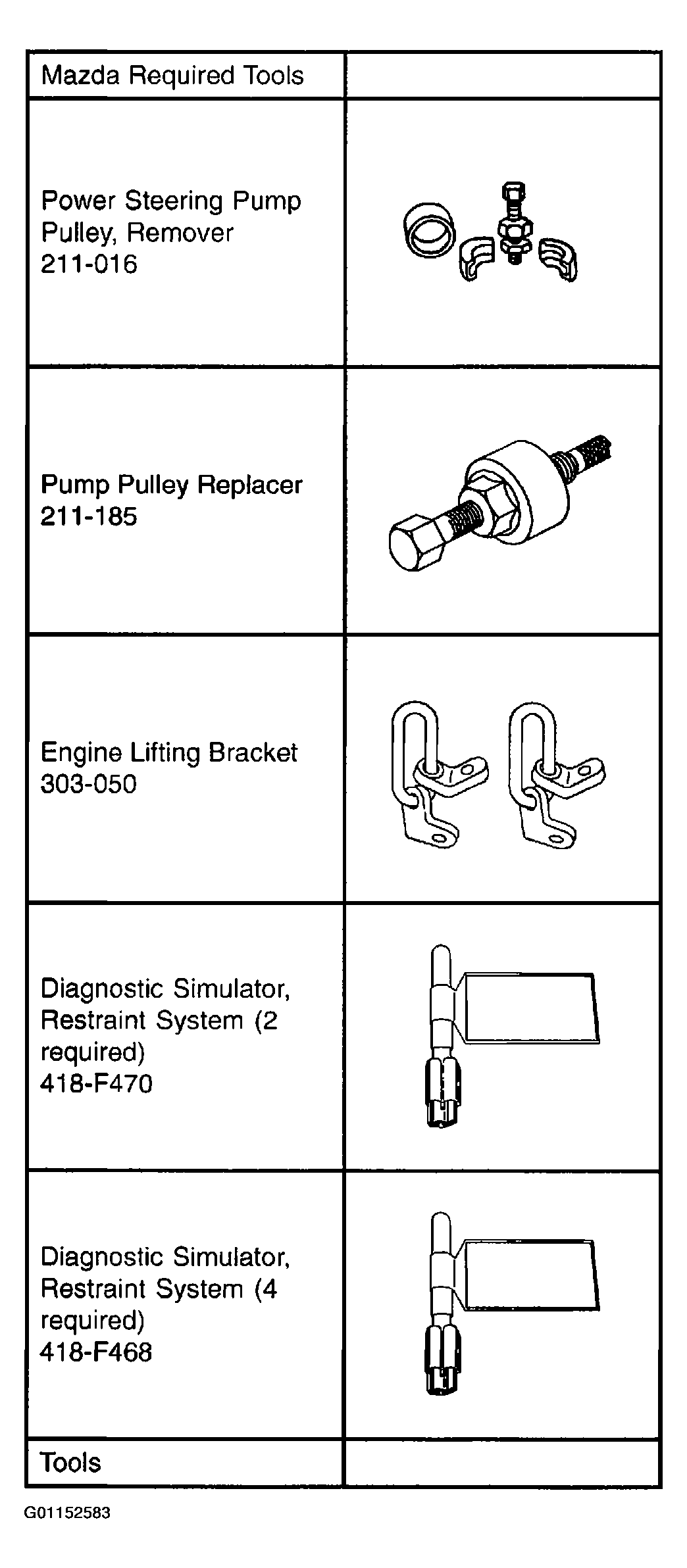 | Mazda Required Tools | |
|---|---|
| Power Steering Pump Pulley, Remover 211-016 | |
| Pump Pulley Replacer 211-185 | |
| Engine Lifting Bracket 303-050 | |
| Diagnostic Simulator, Restraint System (2 required) 418-F470 | |
| Diagnostic Simulator, Restraint System (4 required) 418-F468 | |
| Tools | |

G01152583