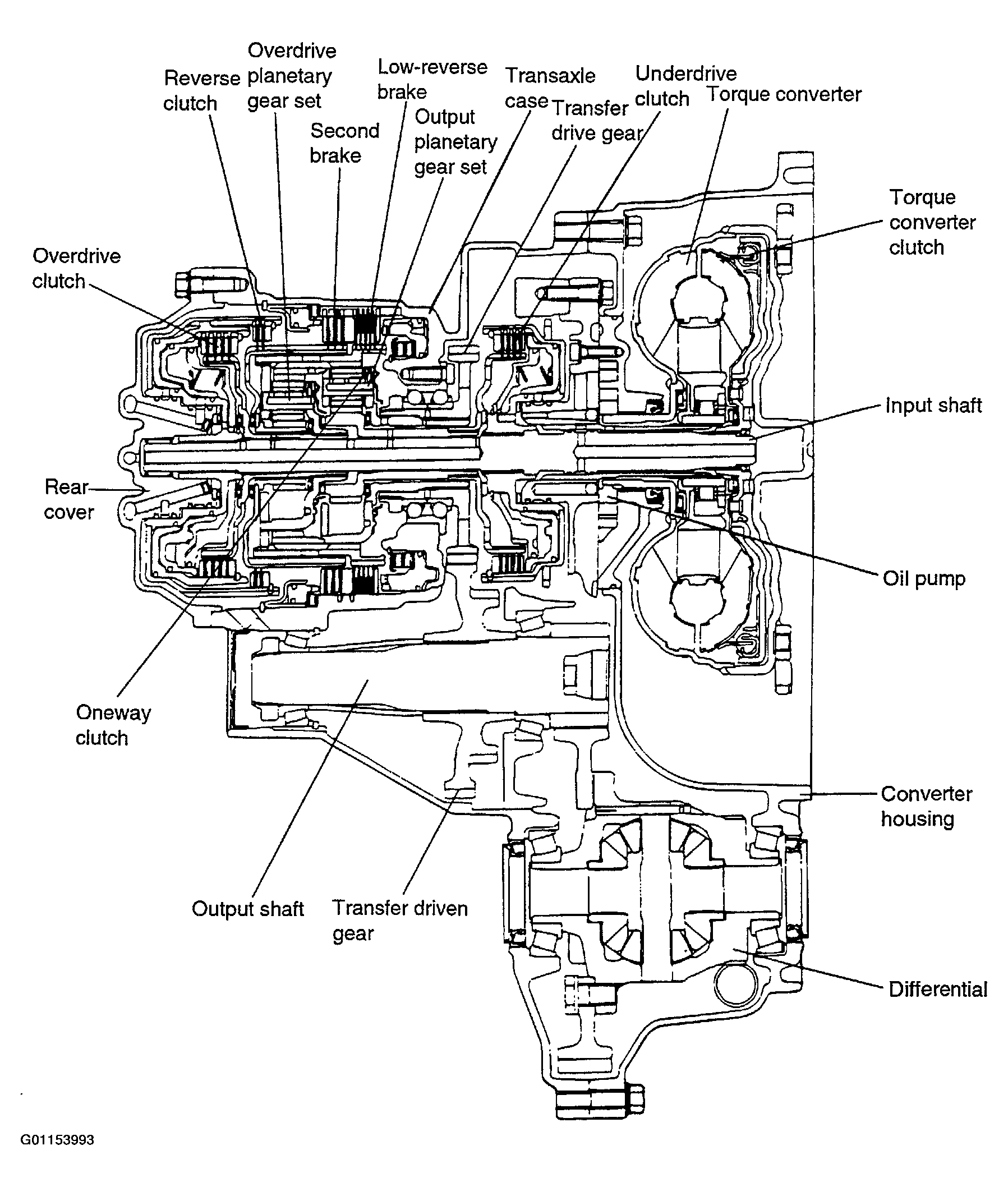 Reverse clutch

Overdrive planetary gear set

Second brake

Low-reverse brake

Output planetary gear set

Transaxle case

Transfer drive gear

Underdrive clutch

Torque converter

Torque converter clutch

Overdrive clutch

Input shaft

Rear cover

Oil pump

Oneway clutch

Converter housing

Output shaft

Transfer driven gear

Differential

G01153993