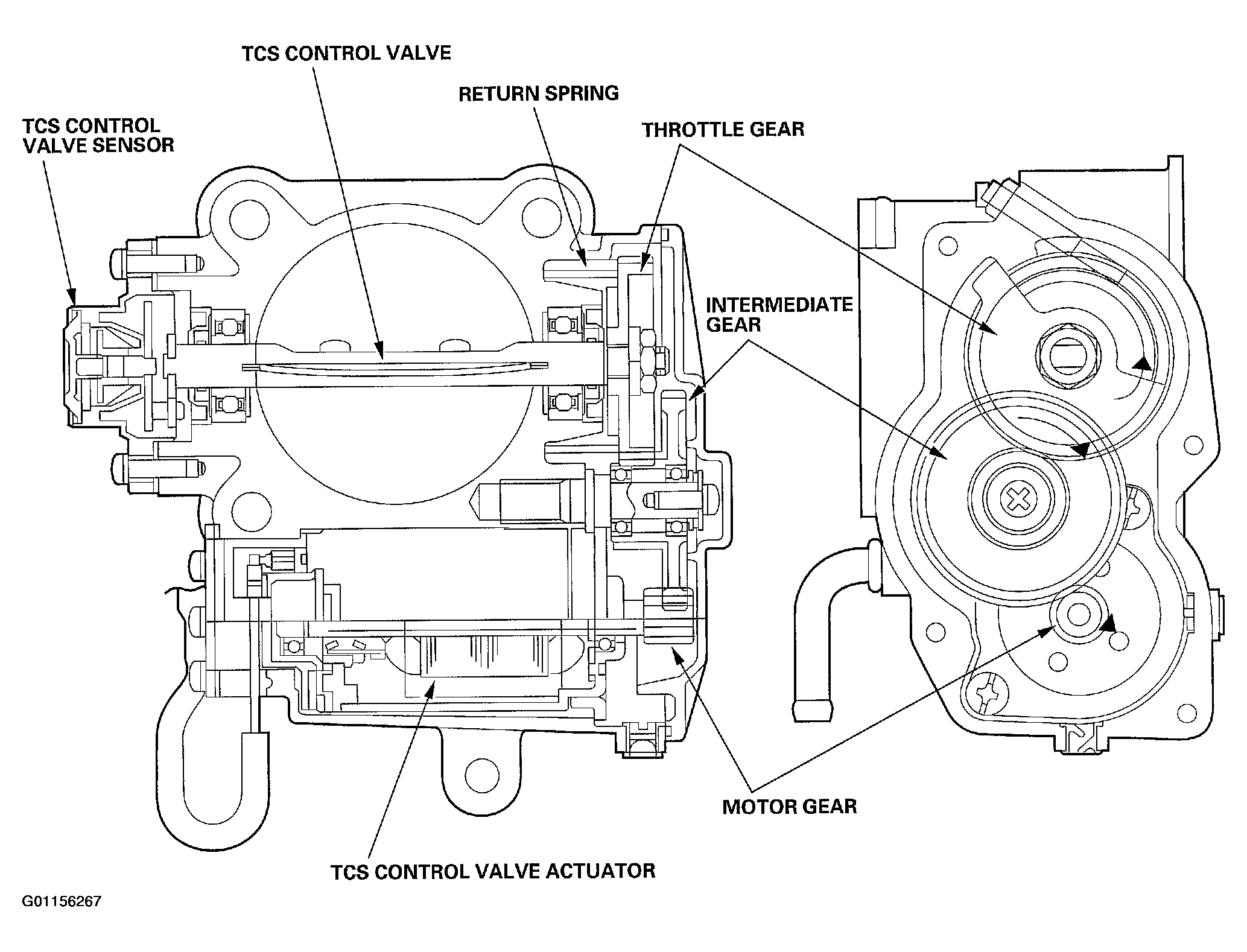 TCS CONTROL VALVE

RETURN SPRING

TCS CONTROL VALVE SENSOR

THROTTLE GEAR

INTERMEDIATE GEAR

MOTOR GEAR

TCS CONTROL VALVE ACTUATOR

G01156267