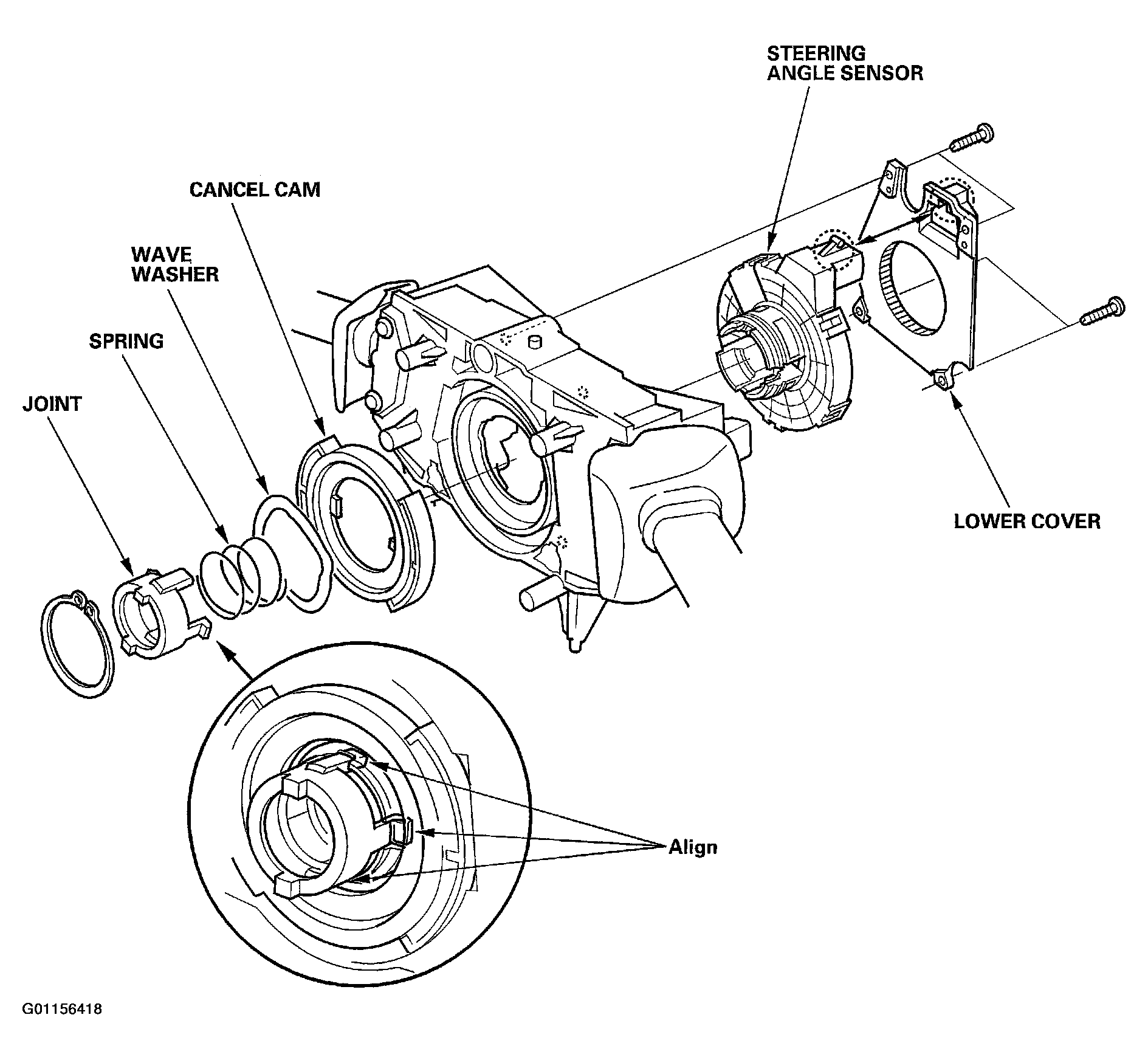 STEERING ANGLE SENSOR

CANCEL CAM

WAVE WASHER

SPRING

JOINT

LOWER COVER

Align

G01156418