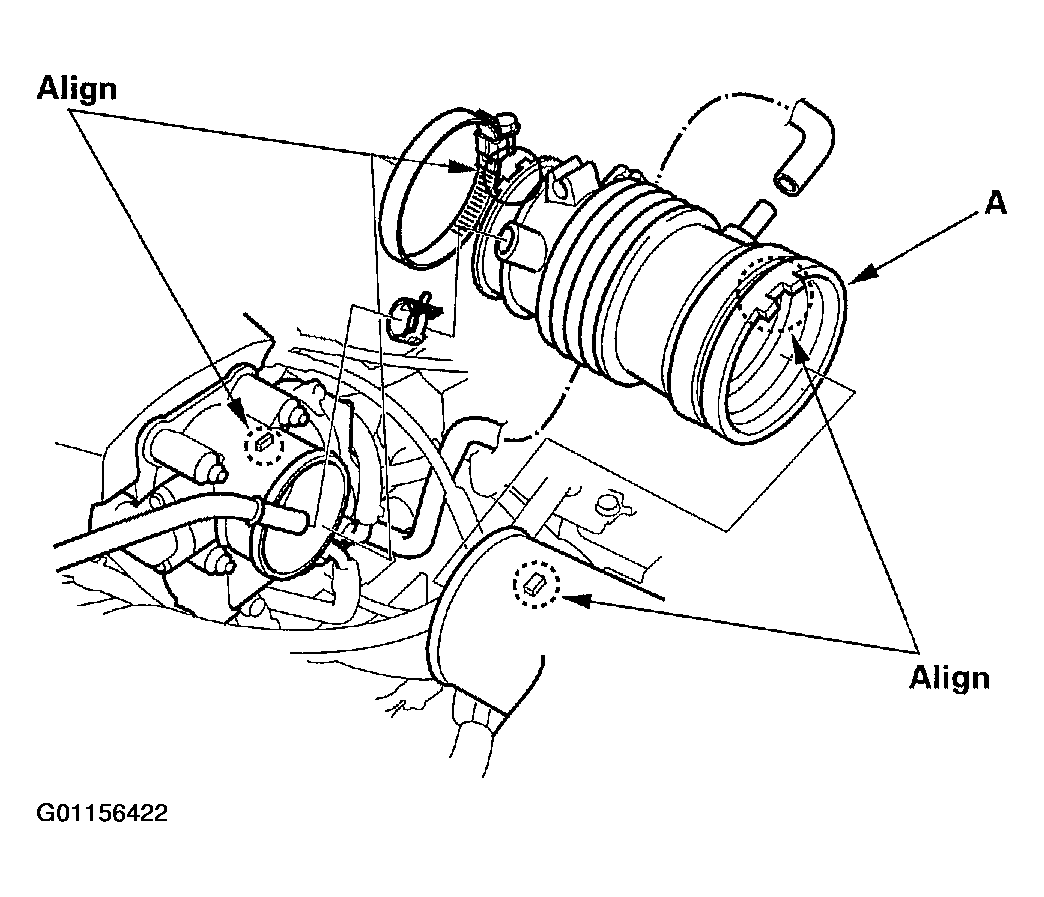 Align

A

Align

G01156422