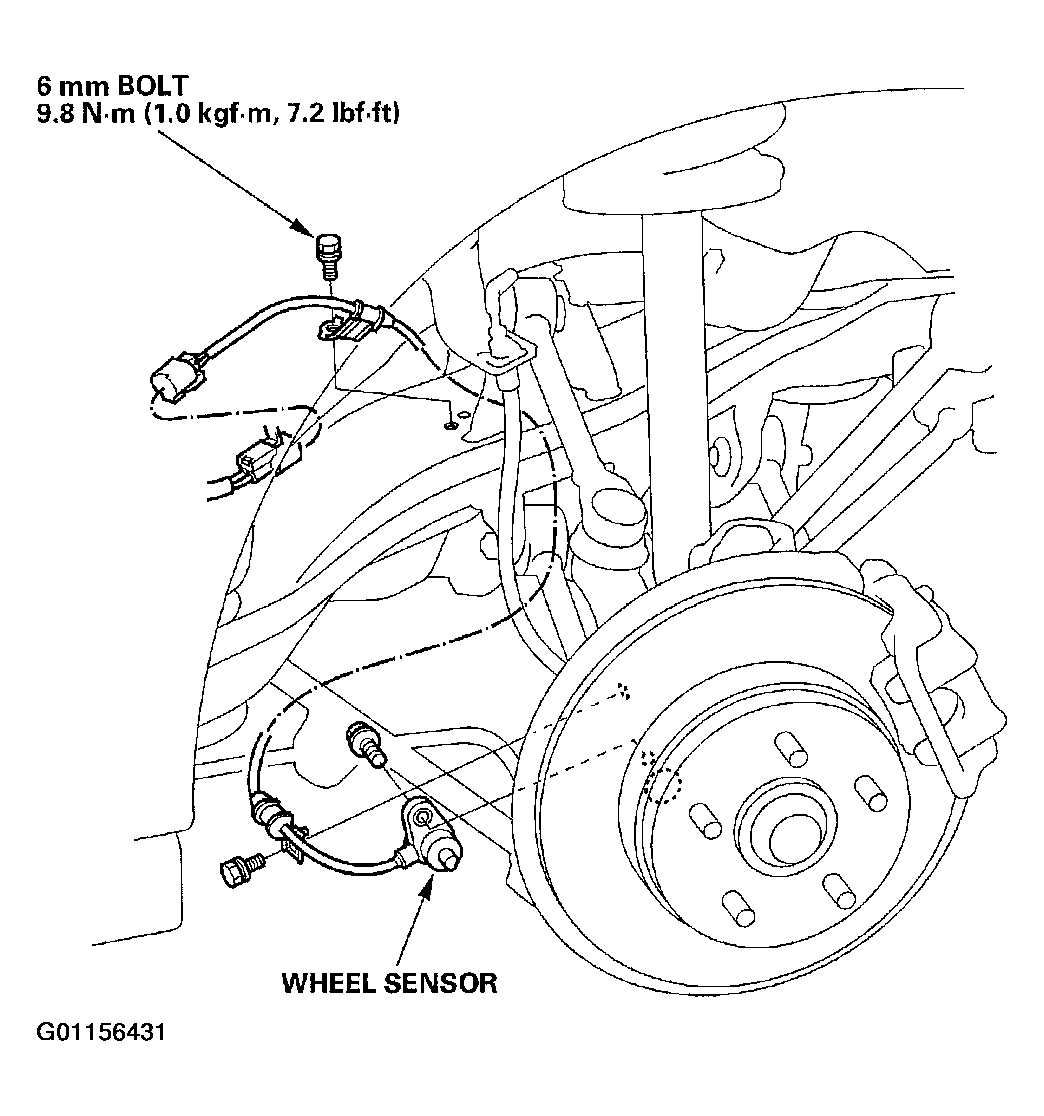 6 mm BOLT
9.8 N·m (1.0 kgf·m, 7.2 lbf·ft)

WHEEL SENSOR

G01156431