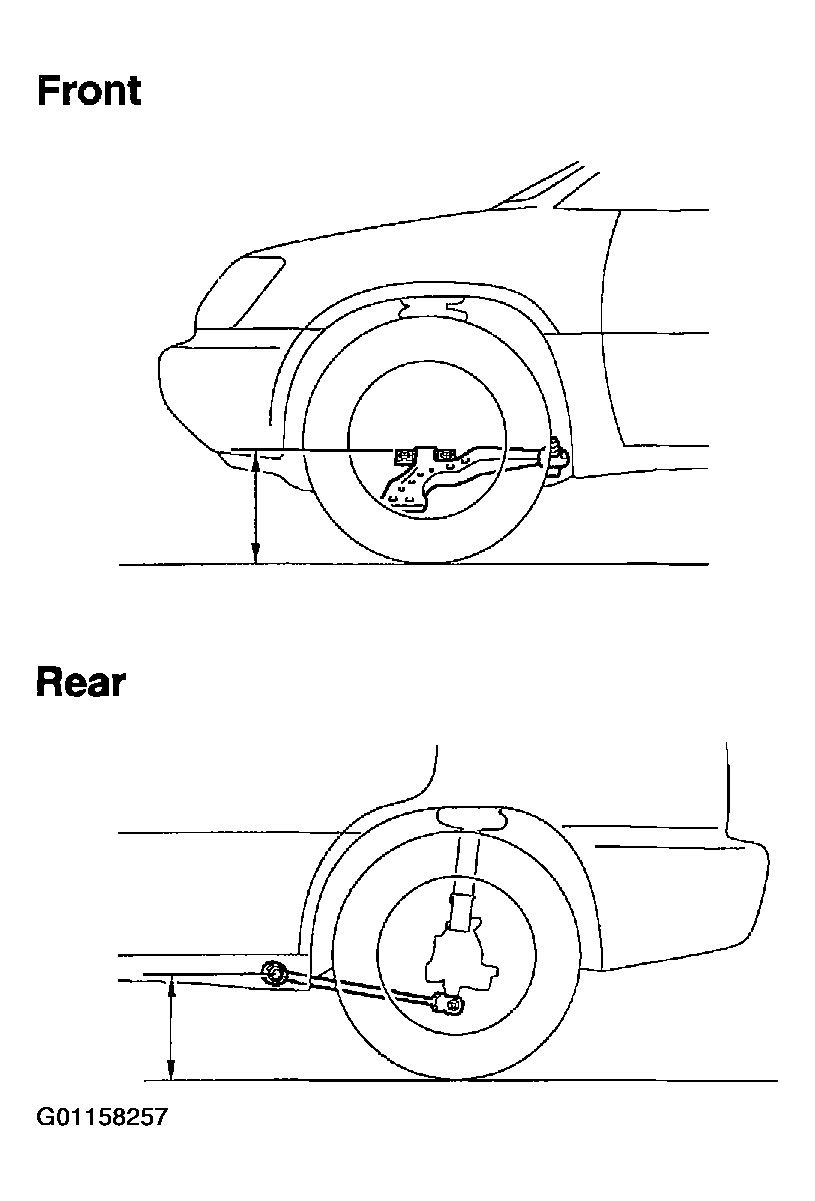 Front

Rear

G01158257