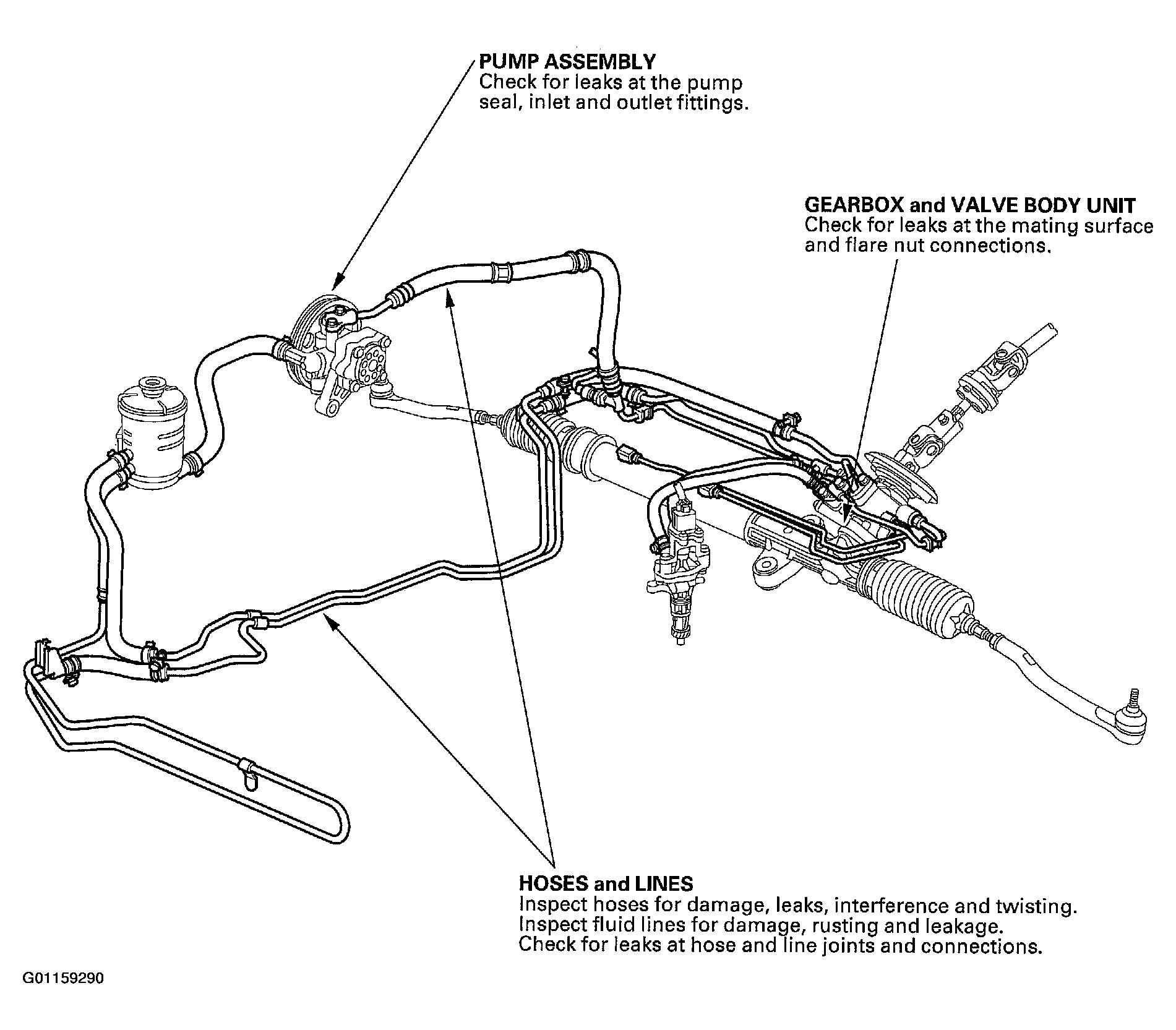 PUMP ASSEMBLY
Check for leaks at the pump seal, inlet and outlet fittings.

GEARBOX and VALVE BODY UNIT
Check for leaks at the mating surface and flare nut connections.

HOSES and LINES
Inspect hoses for damage, leaks, interference and twisting.
Inspect fluid lines for damage, rusting and leakage.
Check for leaks at hose and line joints and connections.

G01159290