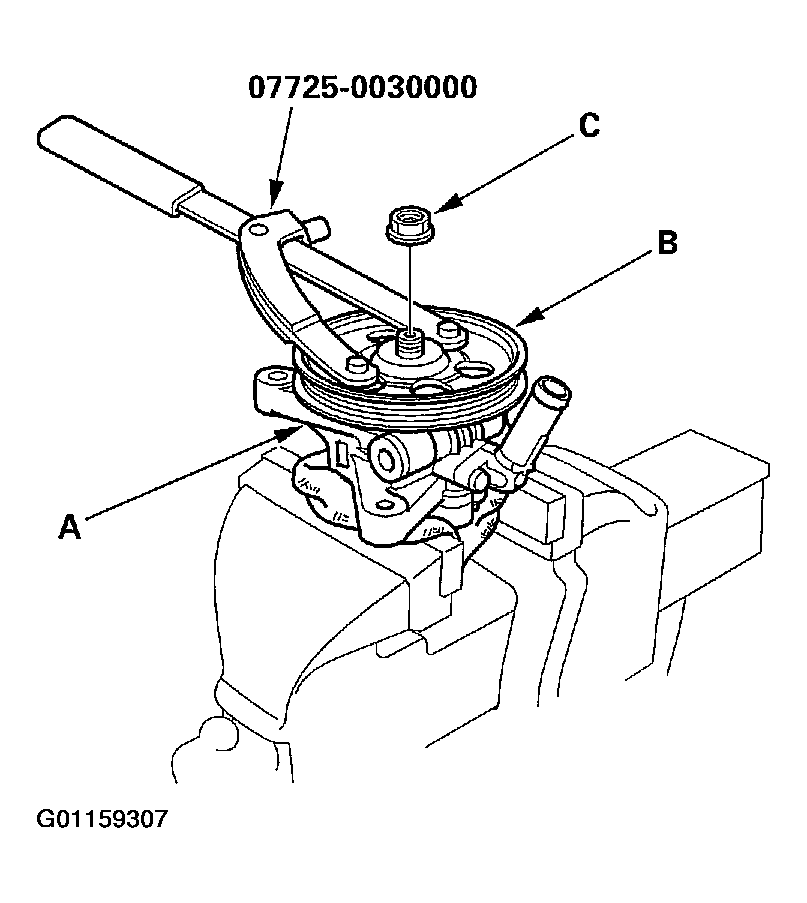 07725-0030000

C

B

A

G01159307